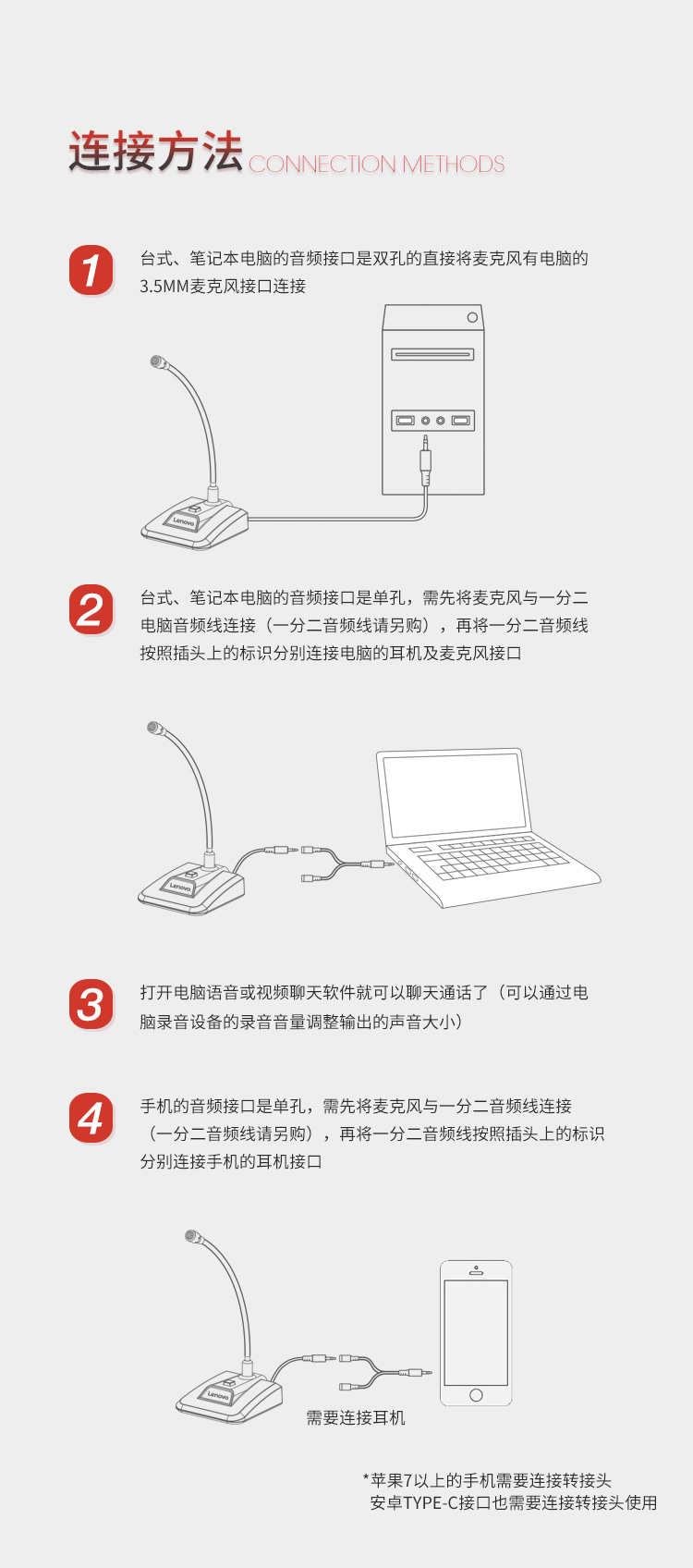 连接方法 CONNECTION METHODS

1
台式、笔记本电脑的音频接口是双孔的直接将麦克风有电脑的3.5MM麦克风接口连接

Lenovo

2
台式、笔记本电脑的音频接口是单孔，需先将麦克风与一分二电脑音频线连接（一分二音频线请另购），再将一分二音频线按照插头上的标识分别连接电脑的耳机及麦克风接口

Lenovo

3
打开电脑语音或视频聊天软件就可以聊天通话了（可以通过电脑录音设备的录音音量调整输出的声音大小）

4
手机的音频接口是单孔，需先将麦克风与一分二音频线连接（一分二音频线请另购），再将一分二音频线按照插头上的标识分别连接手机的耳机接口

Lenovo

需要连接耳机

*苹果7以上的手机需要连接转接头
安卓TYPE-C接口也需要连接转接头使用