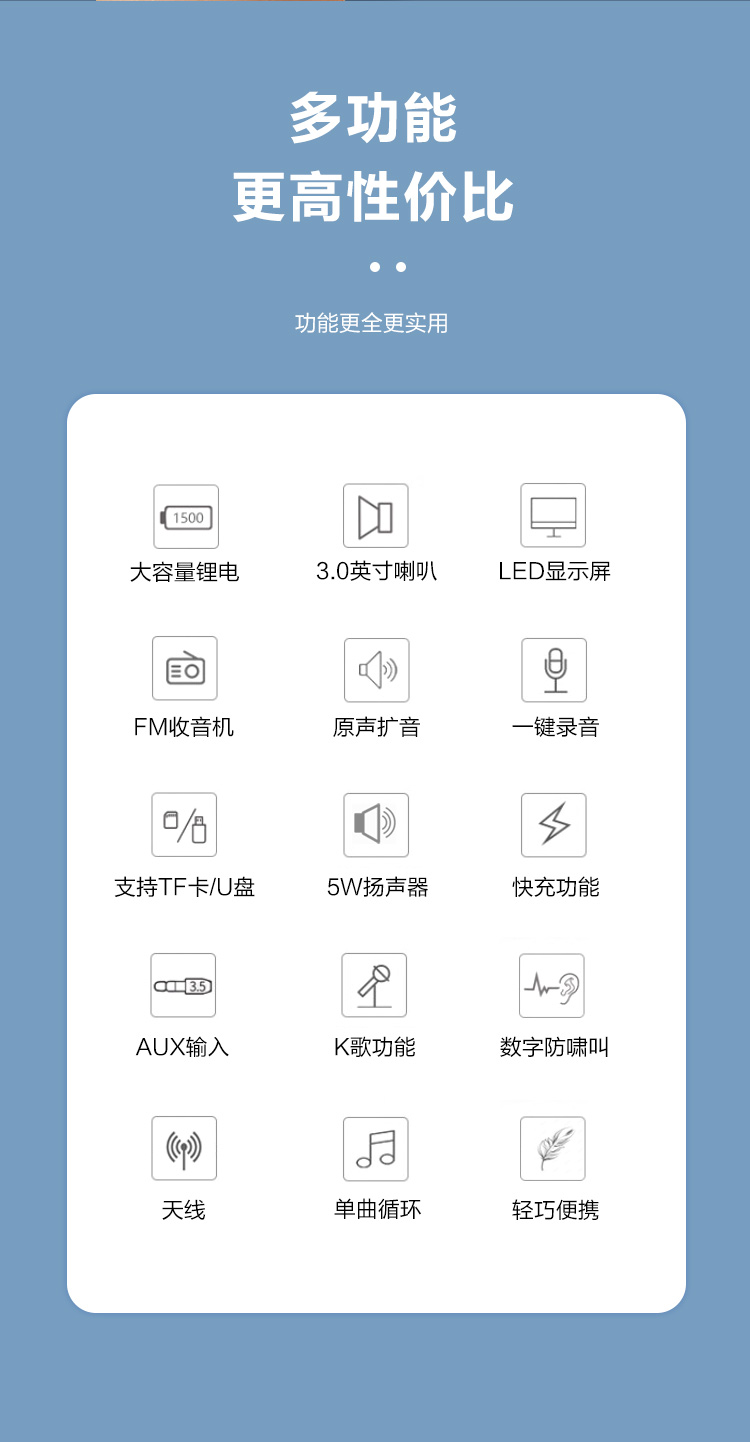 多功能
更高性价比

功能更全更实用

1500
大容量锂电

3.0英寸喇叭

LED显示屏

FM收音机

原声扩音

一键录音

支持TF卡/U盘

5W扬声器

快充功能

3.5
AUX输入

K歌功能

数字防啸叫

天线

单曲循环

轻巧便携