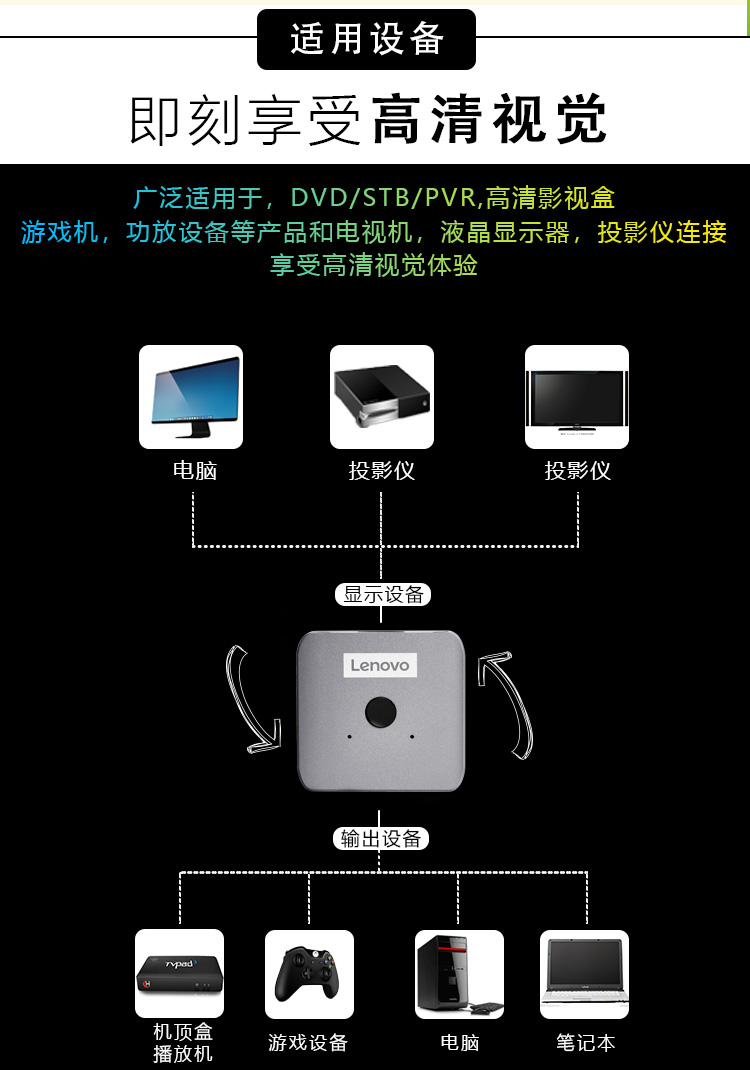 适用设备

即刻享受高清视觉

广泛适用于，DVD/STB/PVR,高清影视盒
游戏机，功放设备等产品和电视机，液晶显示器，投影仪连接
享受高清视觉体验

电脑

投影仪

投影仪

显示设备

Lenovo

输出设备

TVpad

机顶盒
播放机

游戏设备

电脑

笔记本