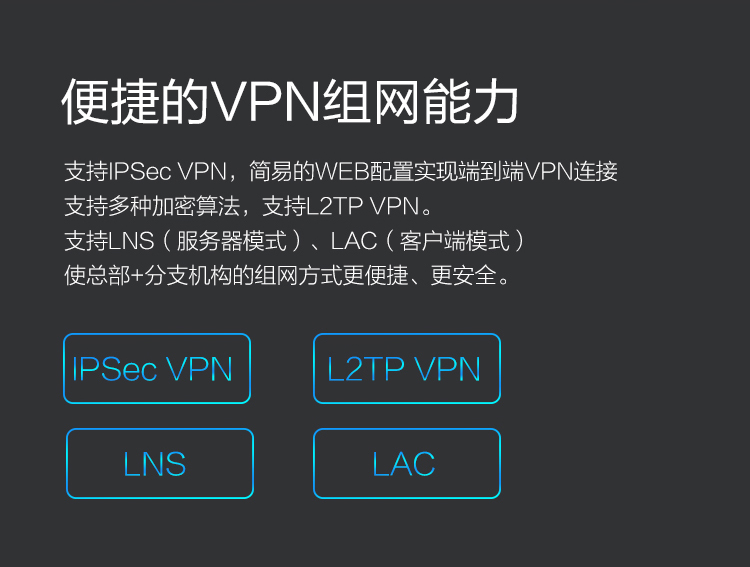 便捷的VPN组网能力

支持IPSec VPN，简易的WEB配置实现端到端VPN连接
支持多种加密算法，支持L2TP VPN。
支持LNS（服务器模式）、LAC（客户端模式）
使总部+分支机构的组网方式更便捷、更安全。

IPSec VPN

L2TP VPN

LNS

LAC