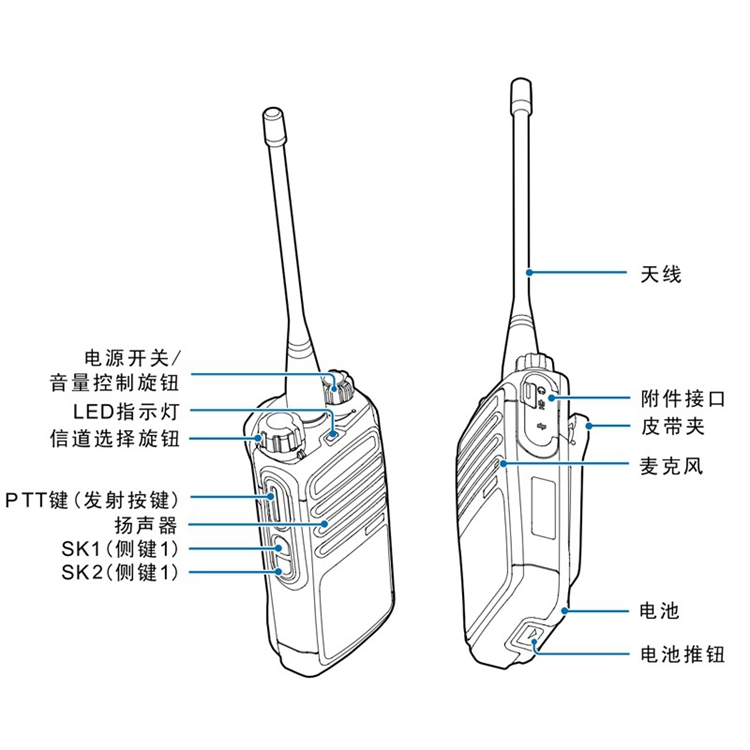 电源开关/
音量控制旋钮
LED指示灯
信道选择旋钮
PTT键(发射按键)
扬声器
SK1(侧键1)
SK2(侧键1)

天线
附件接口
皮带夹
麦克风
电池
电池推钮