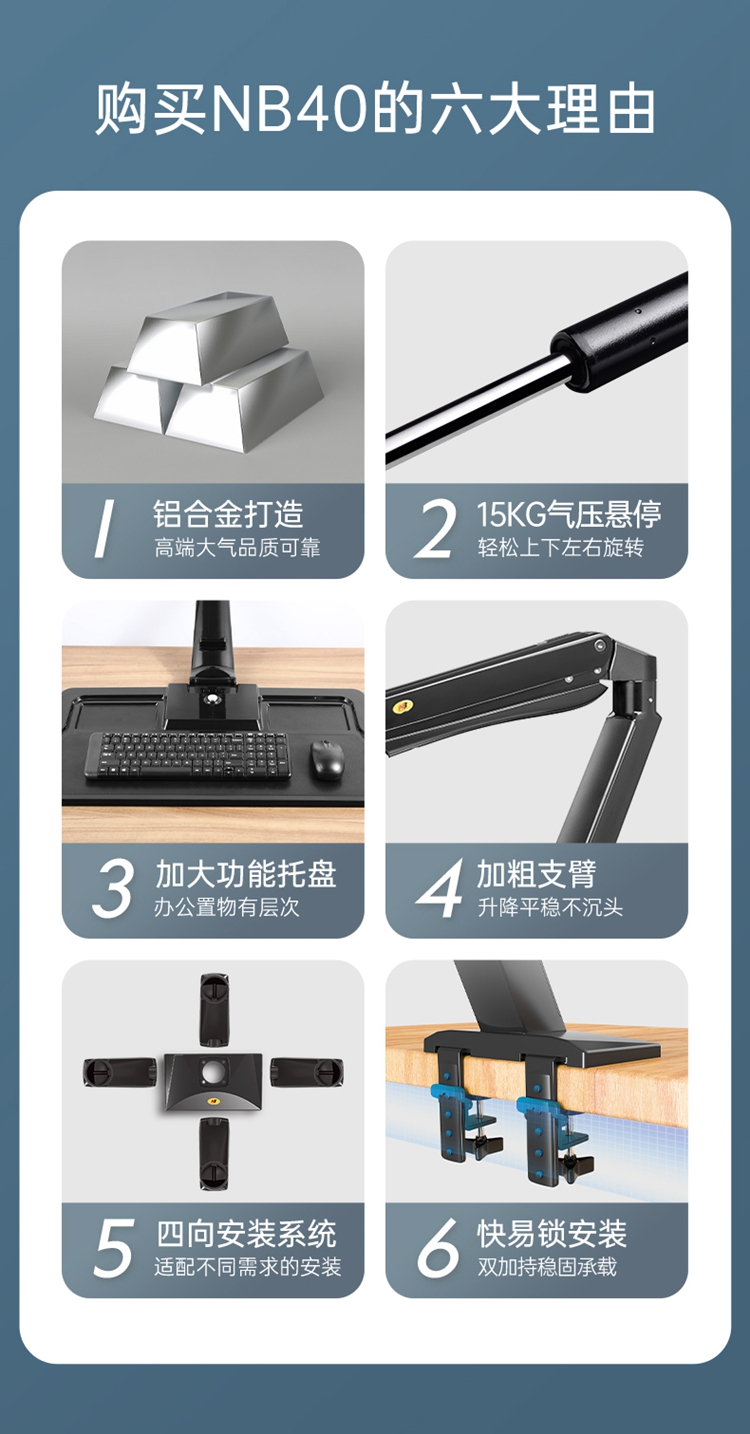 购买NB40的六大理由

1 铝合金打造
高端大气品质可靠

2 15KG气压悬停
轻松上下左右旋转

3 加大功能托盘
办公置物有层次

4 加粗支臂
升降平稳不沉头

5 四向安装系统
适配不同需求的安装

6 快易锁安装
双加持稳固承载