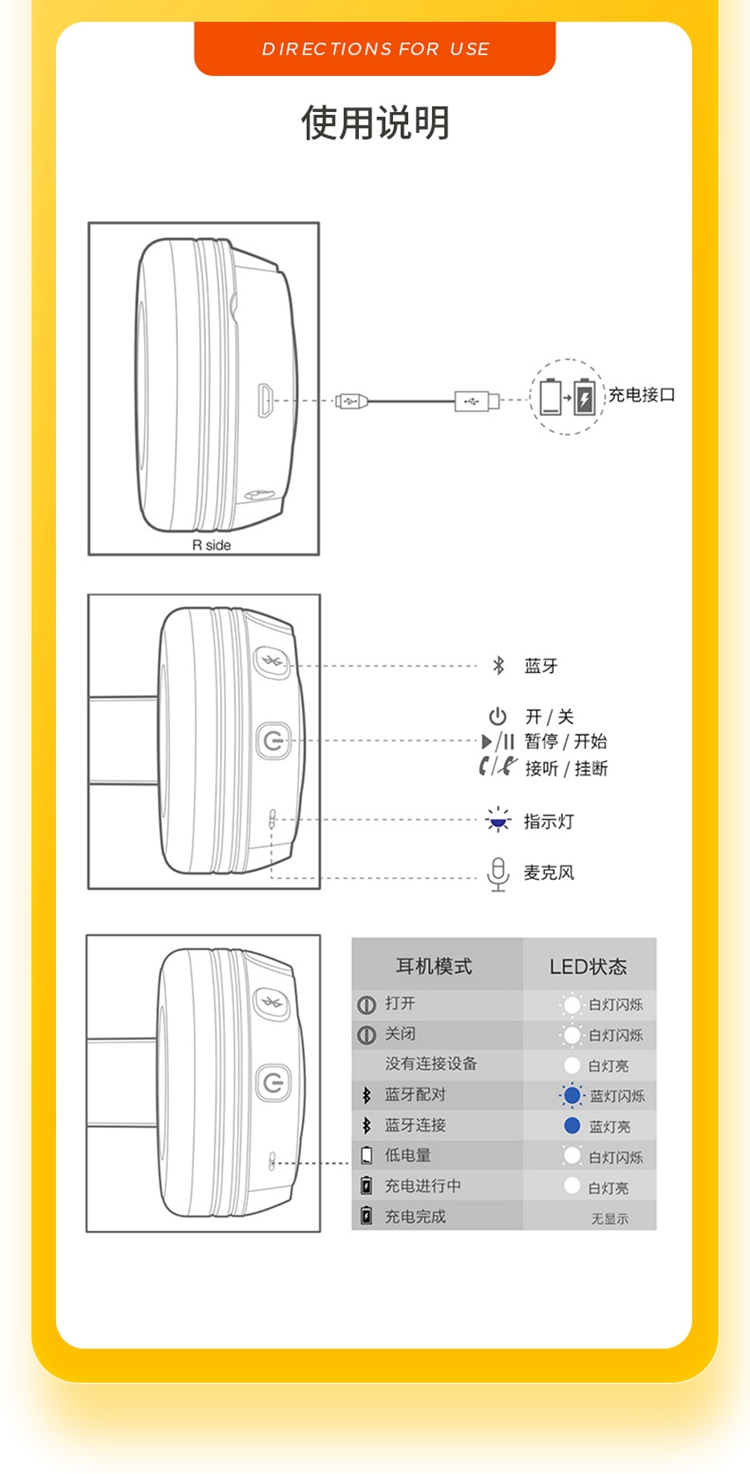 DIRECTIONS FOR USE

使用说明

R side

充电接口

蓝牙

开 / 关
暂停 / 开始
接听 / 挂断

指示灯

麦克风

| 耳机模式 | LED状态 |
|---|---|
| 打开 | 白灯闪烁 |
| 关闭 | 白灯闪烁 |
| 没有连接设备 | 白灯亮 |
| 蓝牙配对 | 蓝灯闪烁 |
| 蓝牙连接 | 蓝灯亮 |
| 低电量 | 白灯闪烁 |
| 充电进行中 | 白灯亮 |
| 充电完成 | 无显示 |