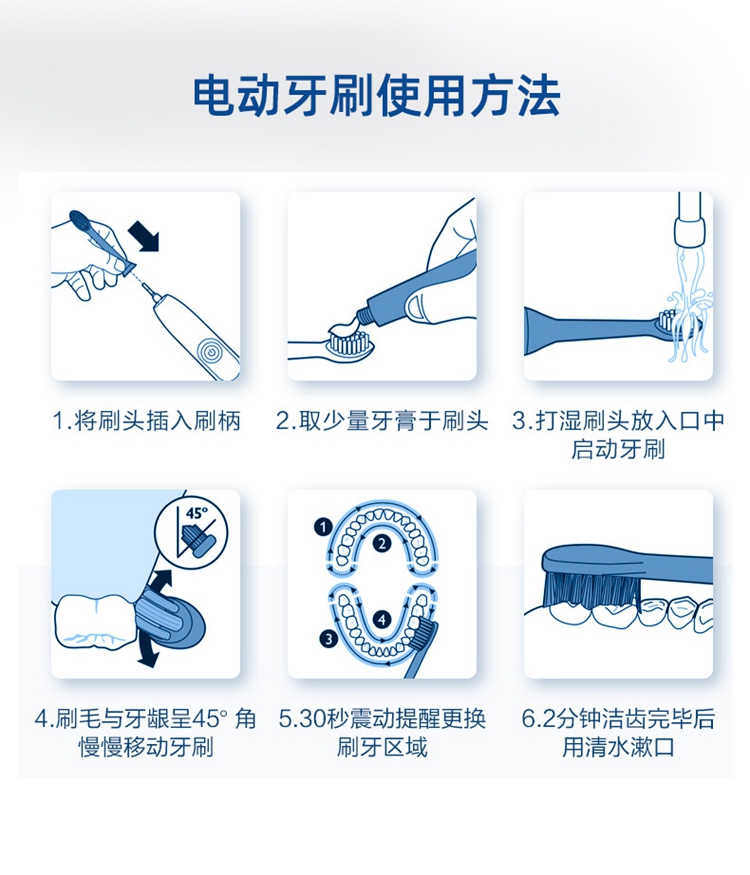 电动牙刷使用方法

1.将刷头插入刷柄

2.取少量牙膏于刷头

3.打湿刷头放入口中启动牙刷

45°

4.刷毛与牙龈呈45° 角慢慢移动牙刷

1 2 3 4

5.30秒震动提醒更换刷牙区域

6.2分钟洁齿完毕后用清水漱口