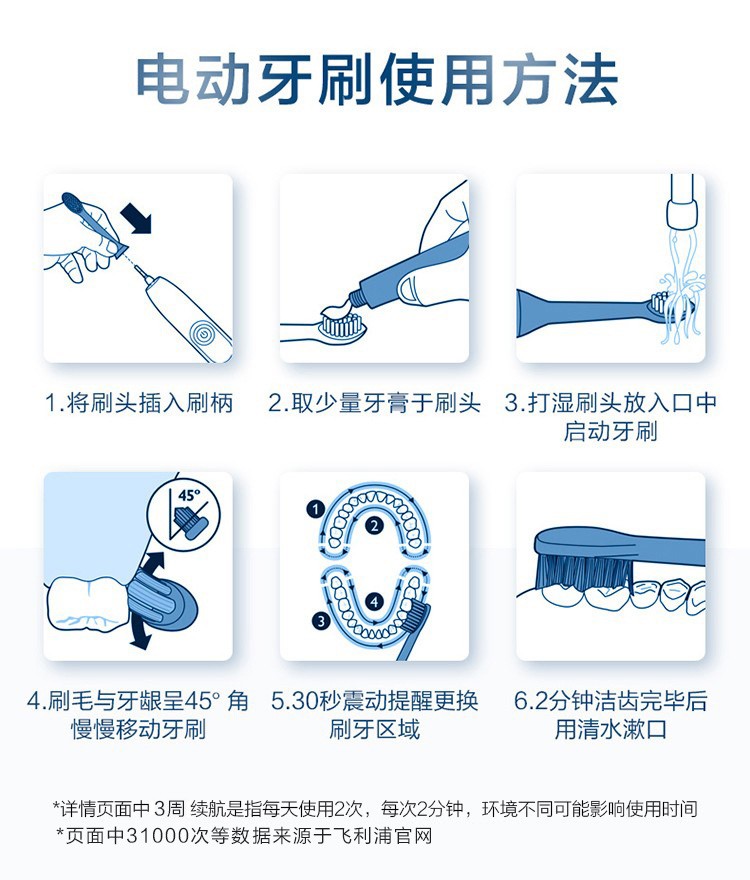 电动牙刷使用方法

1.将刷头插入刷柄

2.取少量牙膏于刷头

3.打湿刷头放入口中启动牙刷

45°

1
2
3
4

4.刷毛与牙龈呈45° 角慢慢移动牙刷

5.30秒震动提醒更换刷牙区域

6.2分钟洁齿完毕后用清水漱口

*详情页面中 3周 续航是指每天使用2次，每次2分钟，环境不同可能影响使用时间
*页面中31000次等数据来源于飞利浦官网