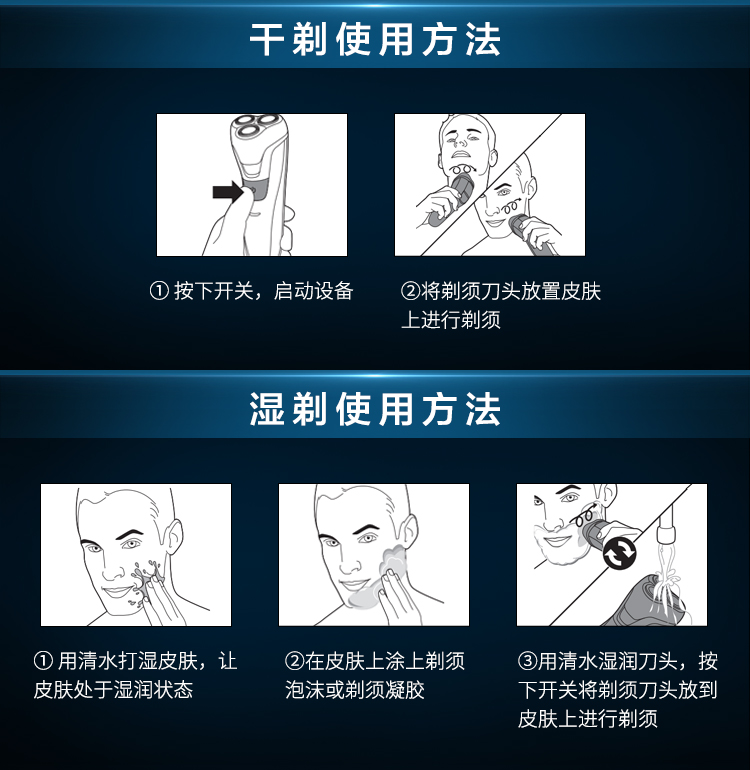 干剃使用方法

① 按下开关，启动设备

②将剃须刀头放置皮肤上进行剃须

湿剃使用方法

① 用清水打湿皮肤，让皮肤处于湿润状态

②在皮肤上涂上剃须泡沫或剃须凝胶

③用清水湿润刀头，按下开关将剃须刀头放到皮肤上进行剃须