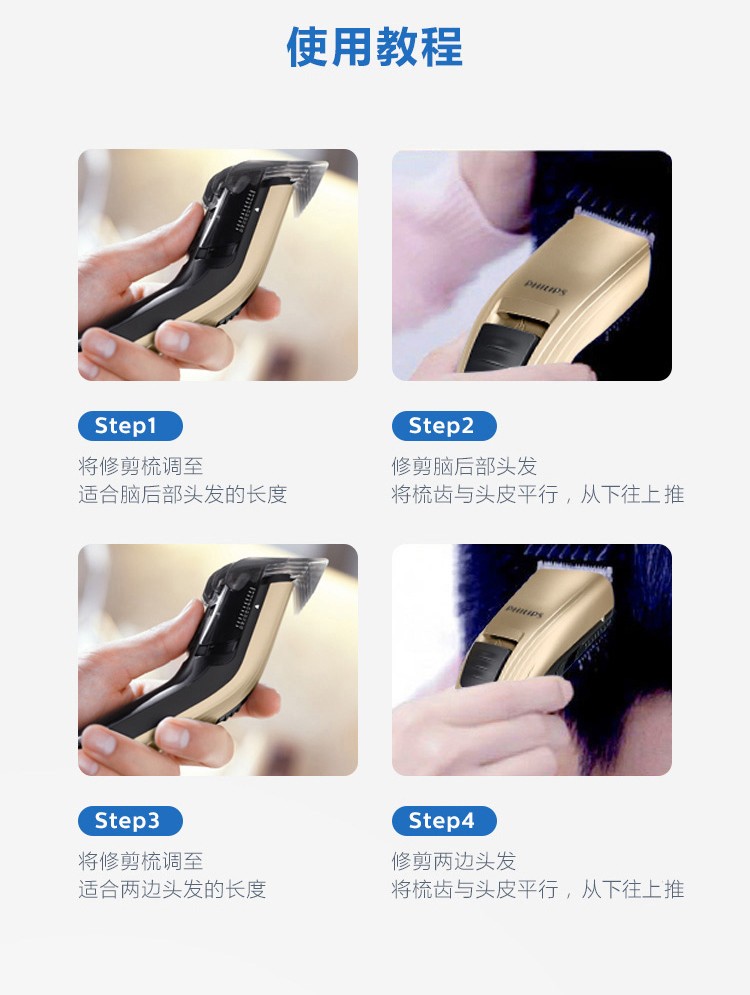 使用教程

PHILIPS

Step1
将修剪梳调至
适合脑后部头发的长度

Step2
修剪脑后部头发
将梳齿与头皮平行，从下往上推

PHILIPS

Step3
将修剪梳调至
适合两边头发的长度

Step4
修剪两边头发
将梳齿与头皮平行，从下往上推