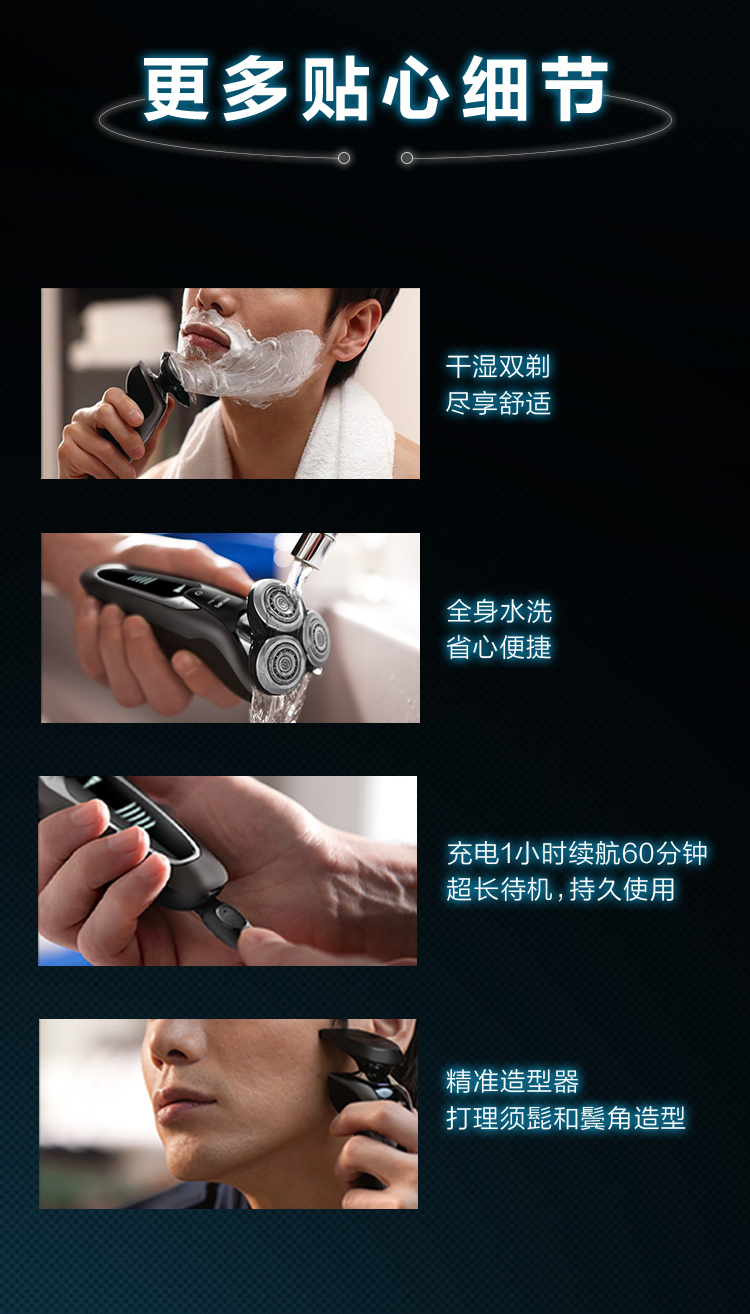 更多贴心细节

干湿双剃
尽享舒适

全身水洗
省心便捷

充电1小时续航60分钟
超长待机，持久使用

精准造型器
打理须髭和鬓角造型