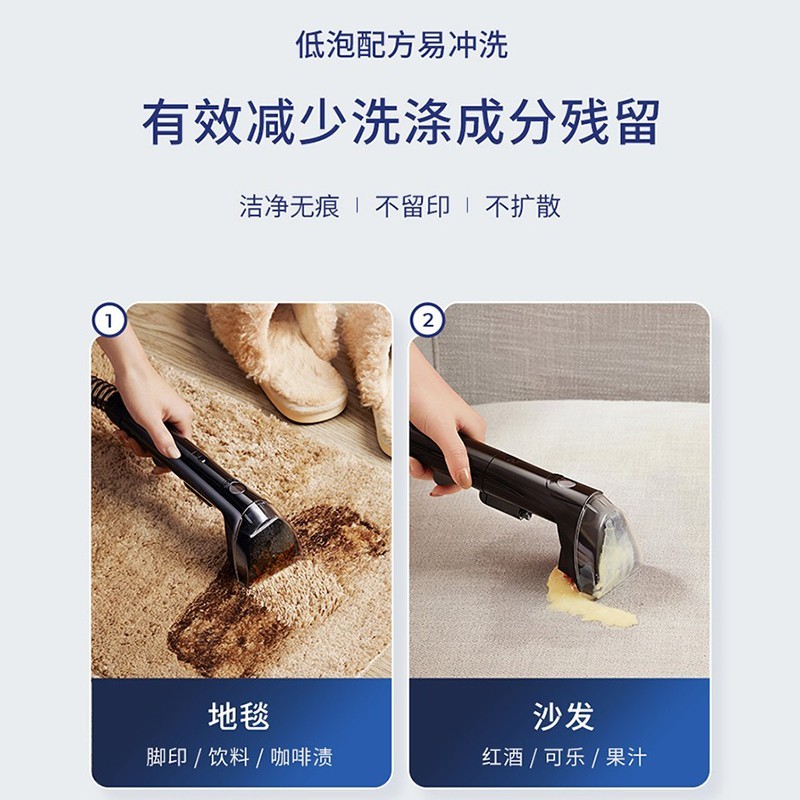 低泡配方易冲洗

有效减少洗涤成分残留

洁净无痕 | 不留印 | 不扩散

①

地毯

脚印 / 饮料 / 咖啡渍

②

沙发

红酒 / 可乐 / 果汁