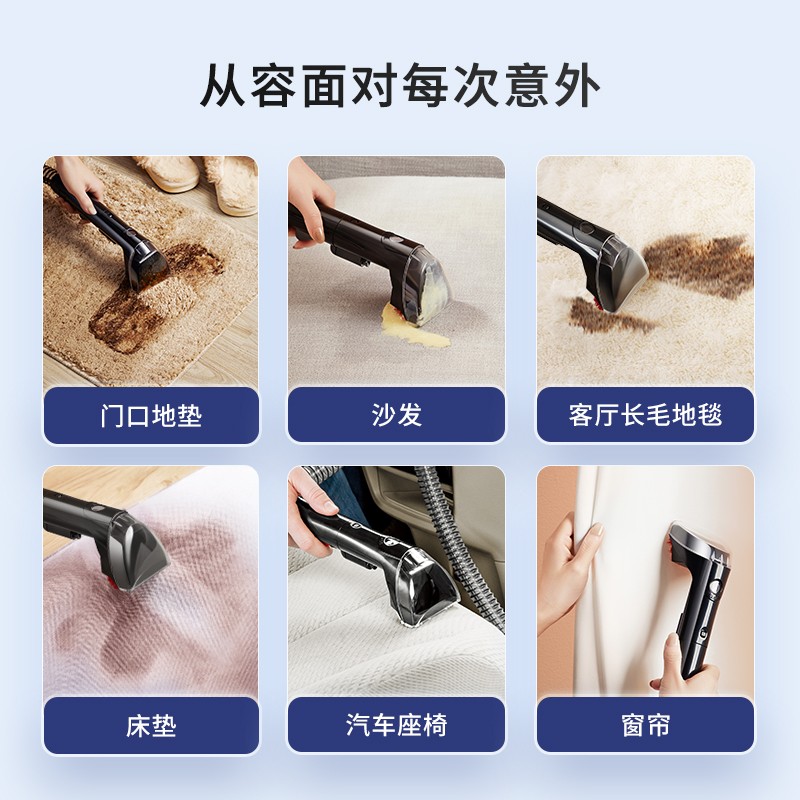 从容面对每次意外

门口地垫

沙发

客厅长毛地毯

床垫

汽车座椅

窗帘