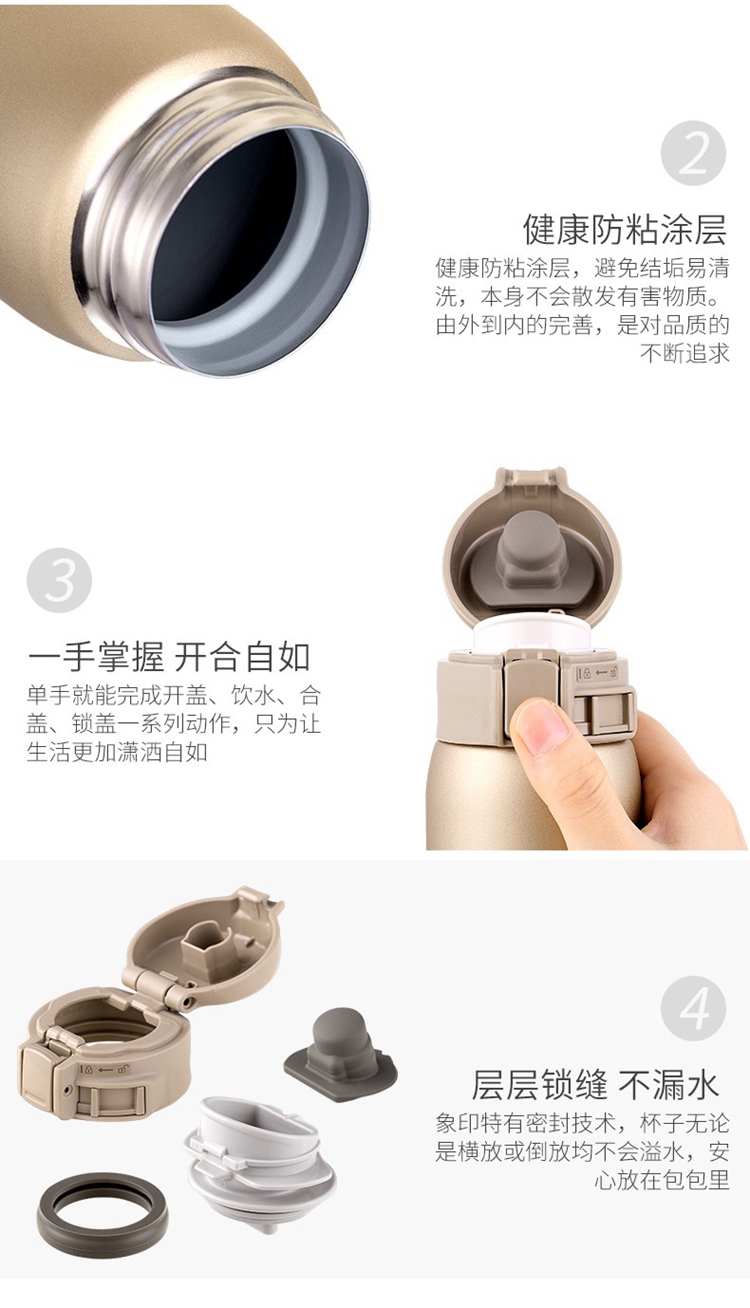 2

健康防粘涂层

健康防粘涂层，避免结垢易清洗，本身不会散发有害物质。由外到内的完善，是对品质的不断追求

3

一手掌握 开合自如

单手就能完成开盖、饮水、合盖、锁盖一系列动作，只为让生活更加潇洒自如

4

层层锁缝 不漏水

象印特有密封技术，杯子无论是横放或倒放均不会溢水，安心放在包包里