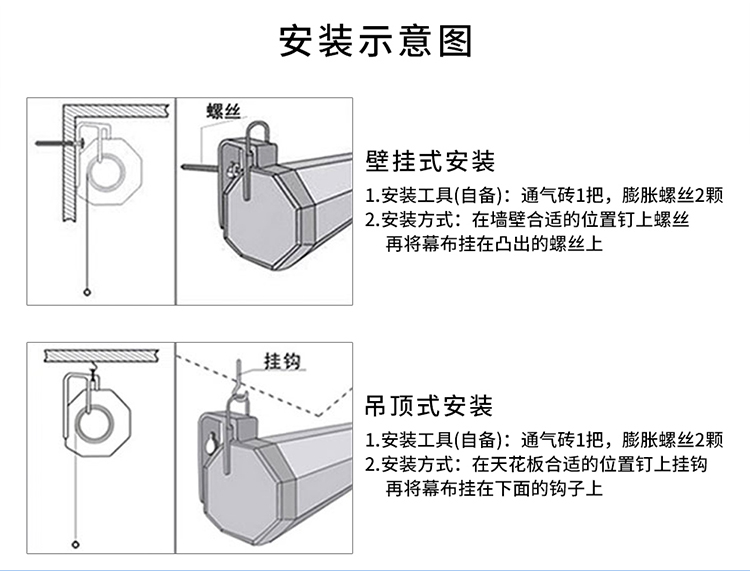 安装示意图

螺丝

壁挂式安装

1.安装工具(自备)：通气砖1把，膨胀螺丝2颗

2.安装方式：在墙壁合适的位置钉上螺丝
再将幕布挂在凸出的螺丝上

挂钩

吊顶式安装

1.安装工具(自备)：通气砖1把，膨胀螺丝2颗

2.安装方式：在天花板合适的位置钉上挂钩
再将幕布挂在下面的钩子上