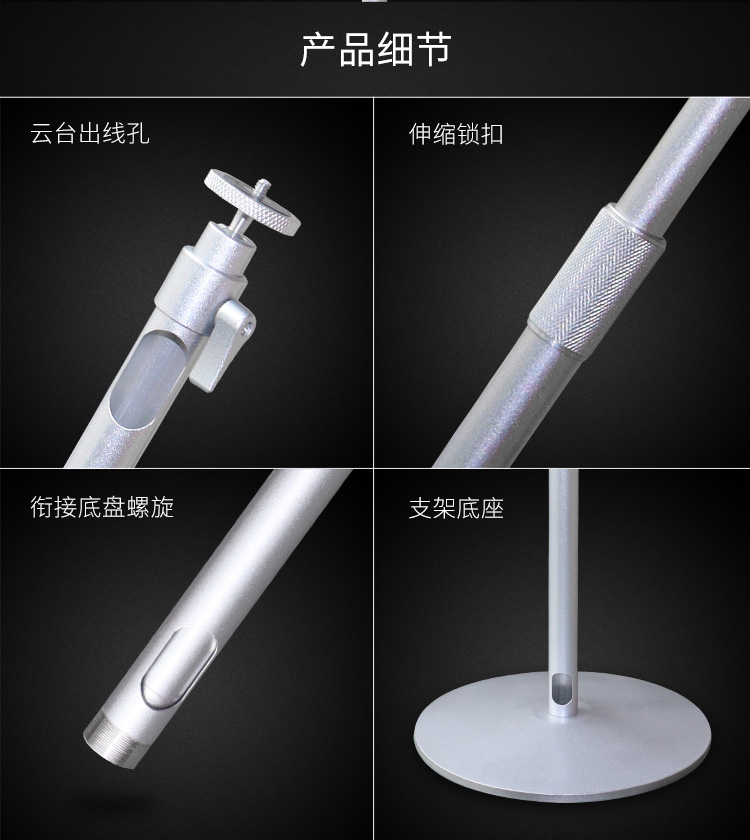 产品细节

云台出线孔

伸缩锁扣

衔接底盘螺旋

支架底座