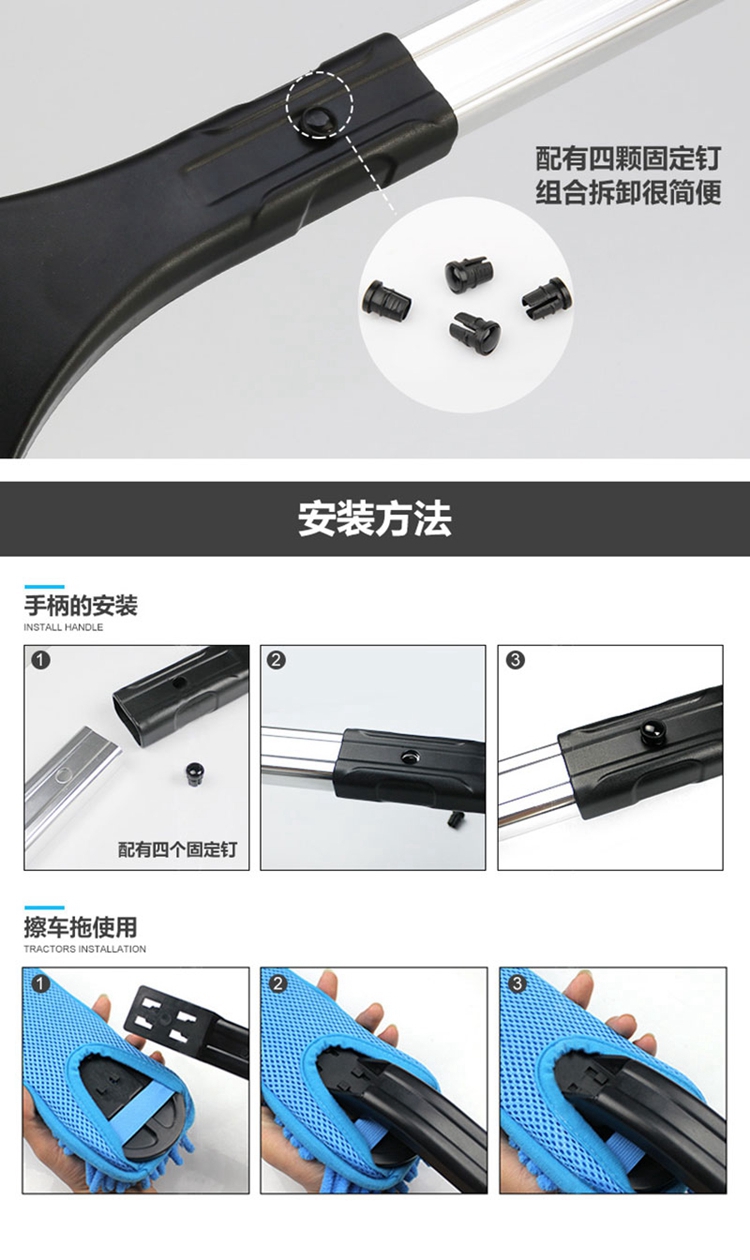 配有四颗固定钉
组合拆卸很简便

安装方法

手柄的安装
INSTALL HANDLE

1
配有四个固定钉

2

3

擦车拖使用
TRACTORS INSTALLATION

1

2

3