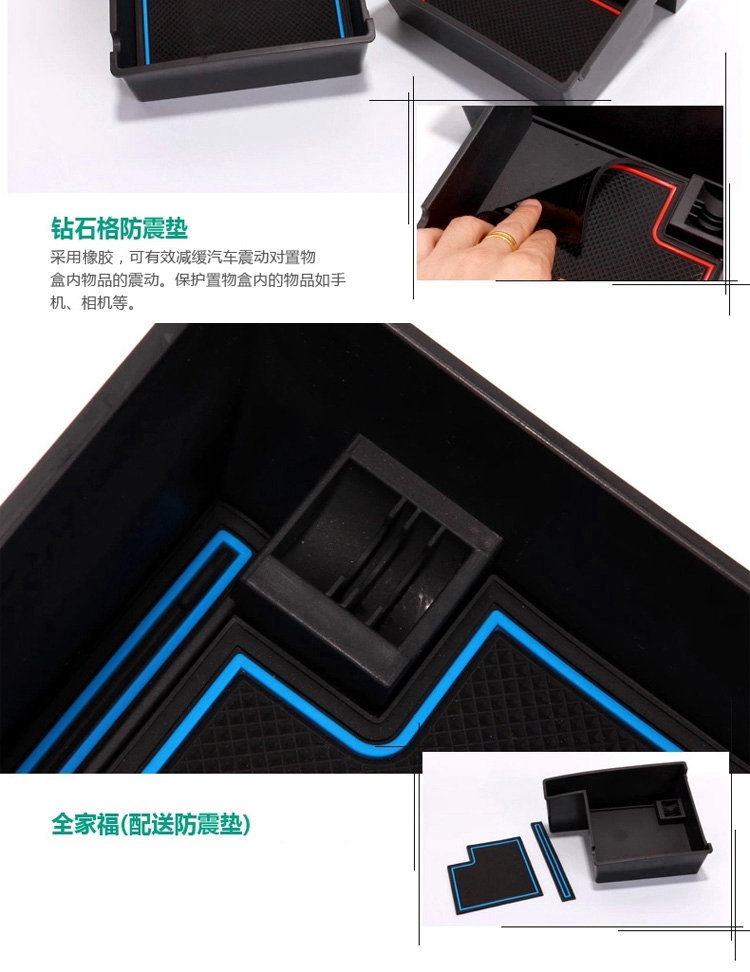 钻石格防震垫

采用橡胶，可有效减缓汽车震动对置物盒内物品的震动。保护置物盒内的物品如手机、相机等。

全家福(配送防震垫)