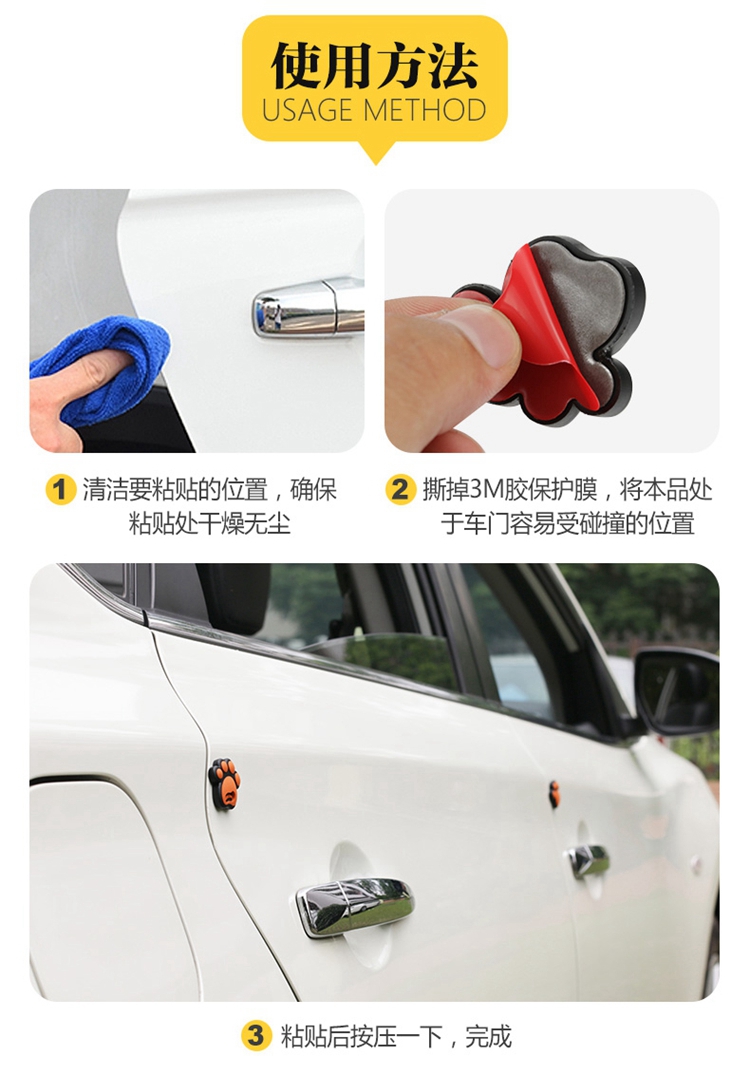 使用方法
USAGE METHOD

1 清洁要粘贴的位置，确保粘贴处干燥无尘

2 撕掉3M胶保护膜，将本品处于车门容易受碰撞的位置

3 粘贴后按压一下，完成