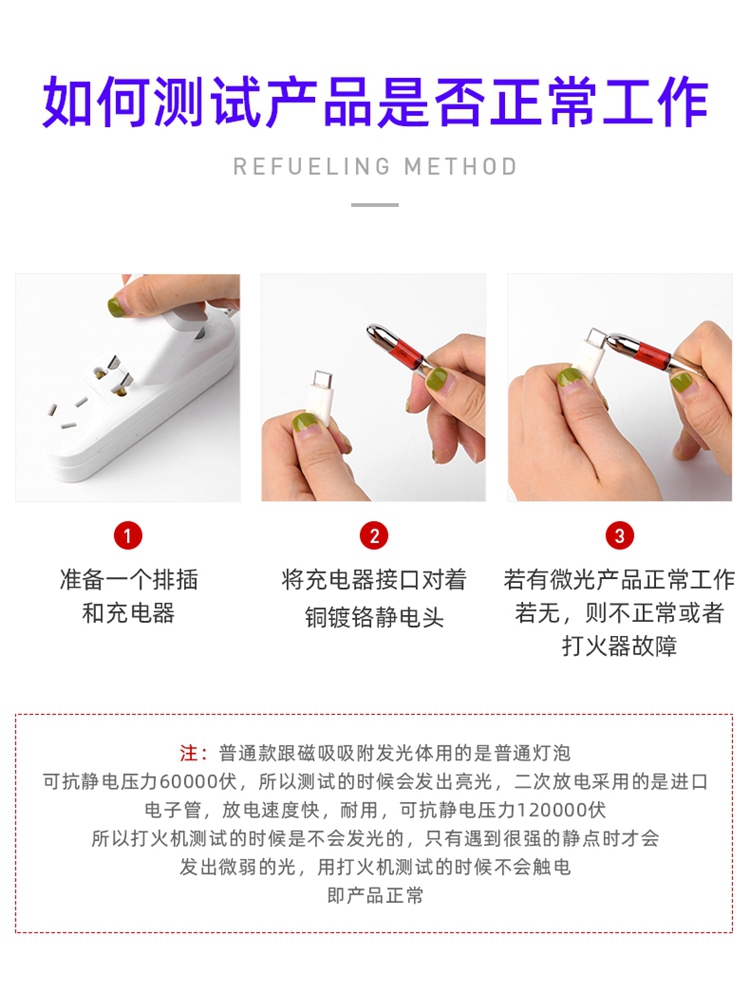 如何测试产品是否正常工作

REFUELING METHOD

1
准备一个排插和充电器

2
将充电器接口对着铜镀铬静电头

3
若有微光产品正常工作若无，则不正常或者打火器故障

注：普通款跟磁吸吸附发光体用的是普通灯泡
可抗静电压力60000伏，所以测试的时候会发出亮光，二次放电采用的是进口电子管，放电速度快，耐用，可抗静电压力120000伏
所以打火机测试的时候是不会发光的，只有遇到很强的静点时才会发出微弱的光，用打火机测试的时候不会触电
即产品正常