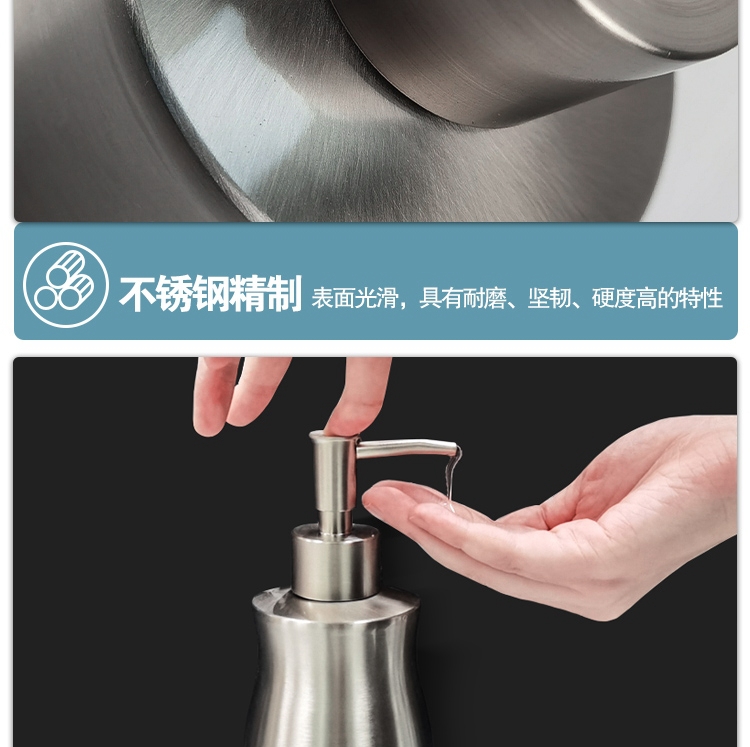 不锈钢精制 表面光滑，具有耐磨、坚韧、硬度高的特性