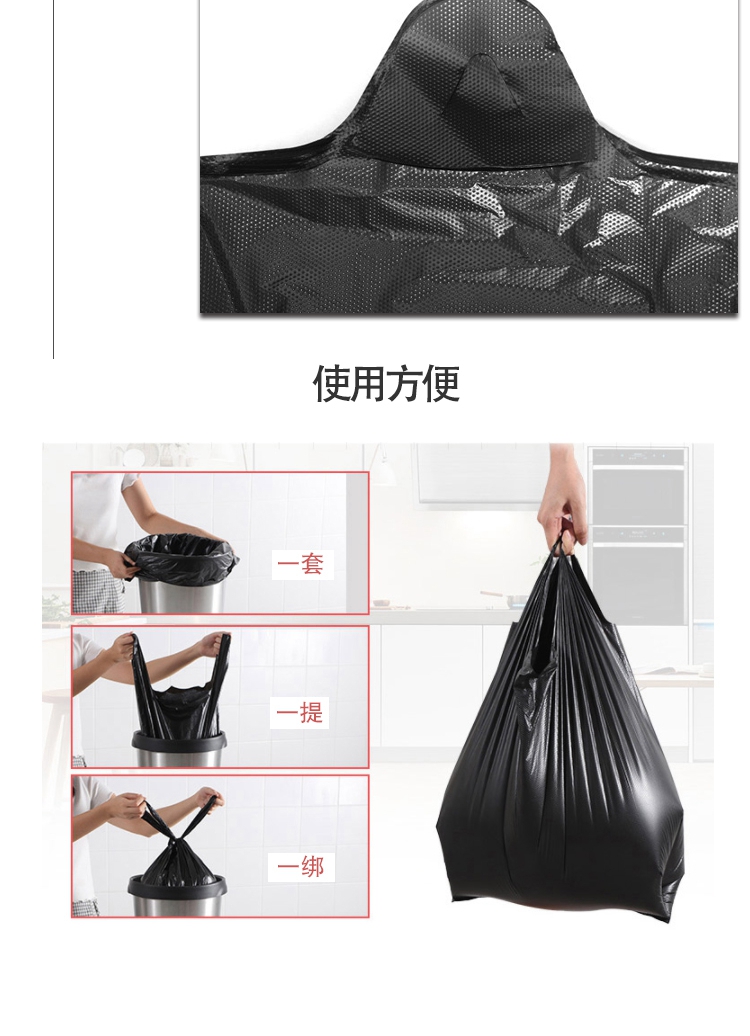 使用方便

一套

一提

一绑