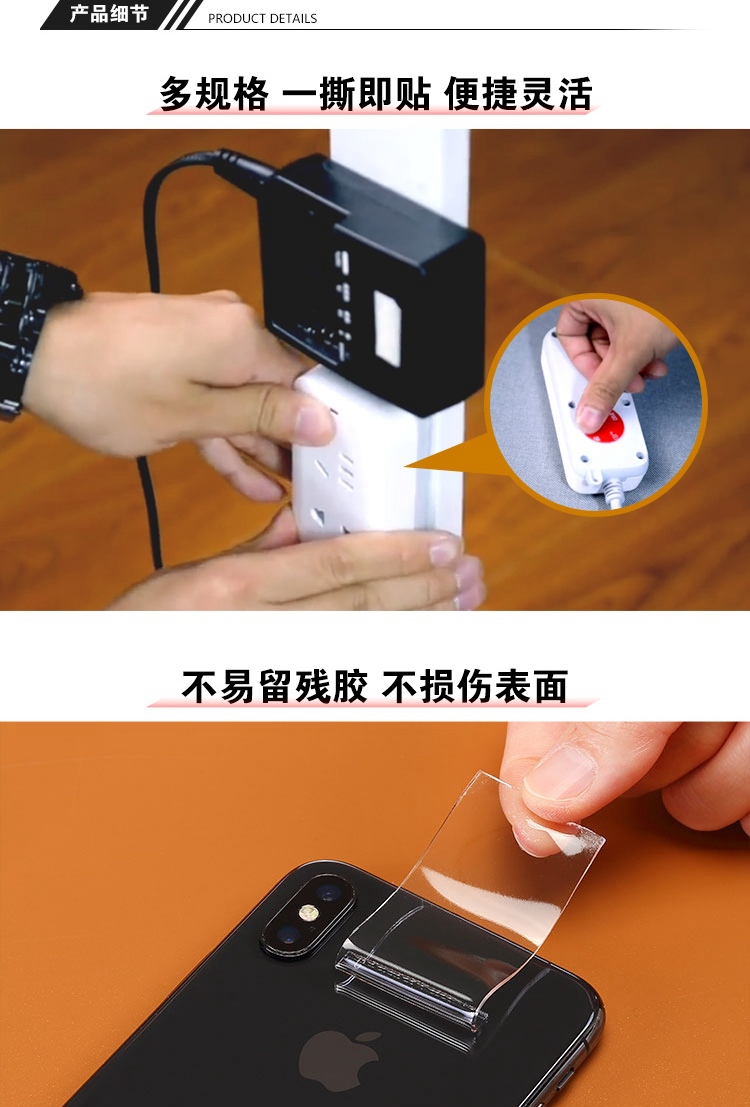 产品细节
PRODUCT DETAILS

多规格 一撕即贴 便捷灵活

不易留残胶 不损伤表面