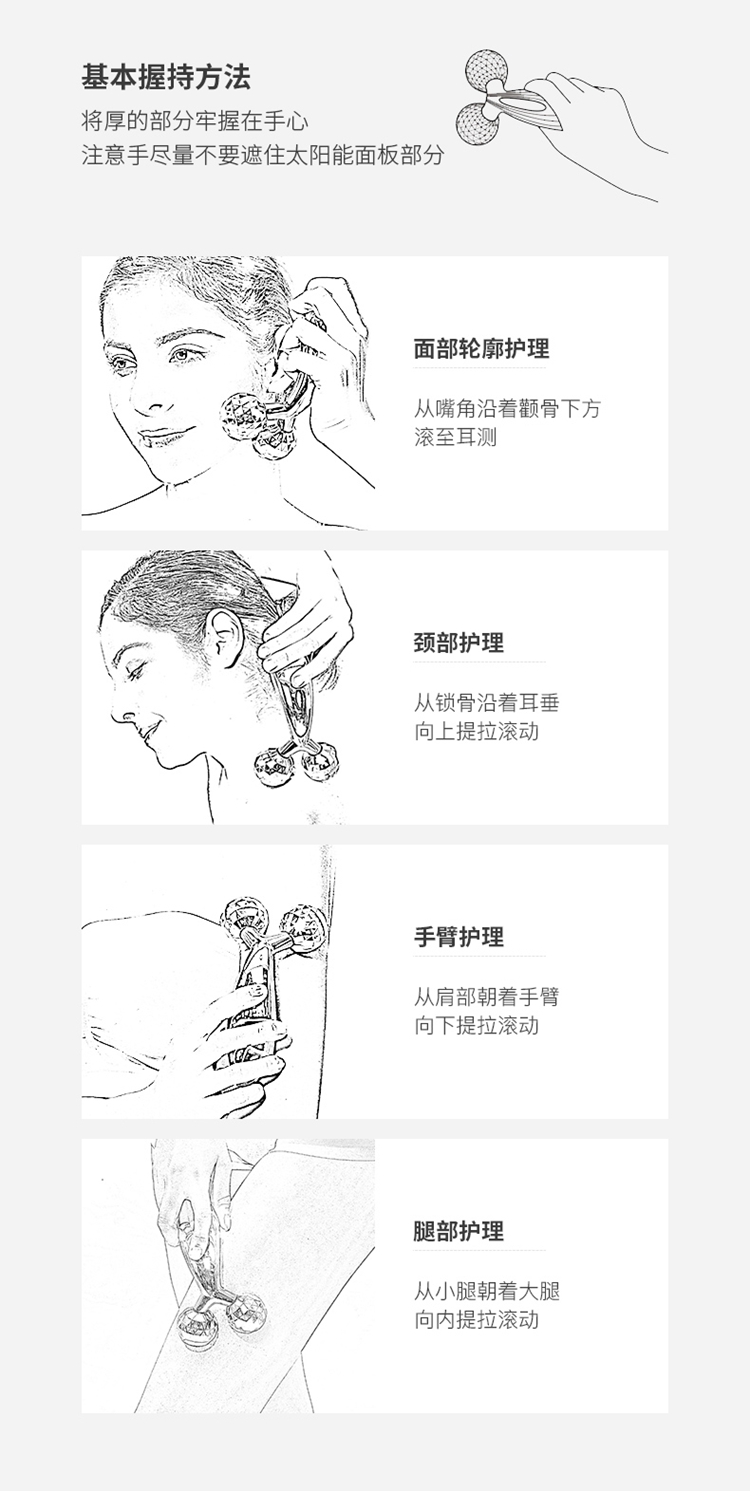 基本握持方法

将厚的部分牢握在手心
注意手尽量不要遮住太阳能面板部分

面部轮廓护理

从嘴角沿着颧骨下方
滚至耳测

颈部护理

从锁骨沿着耳垂
向上提拉滚动

手臂护理

从肩部朝着手臂
向下提拉滚动

腿部护理

从小腿朝着大腿
向内提拉滚动