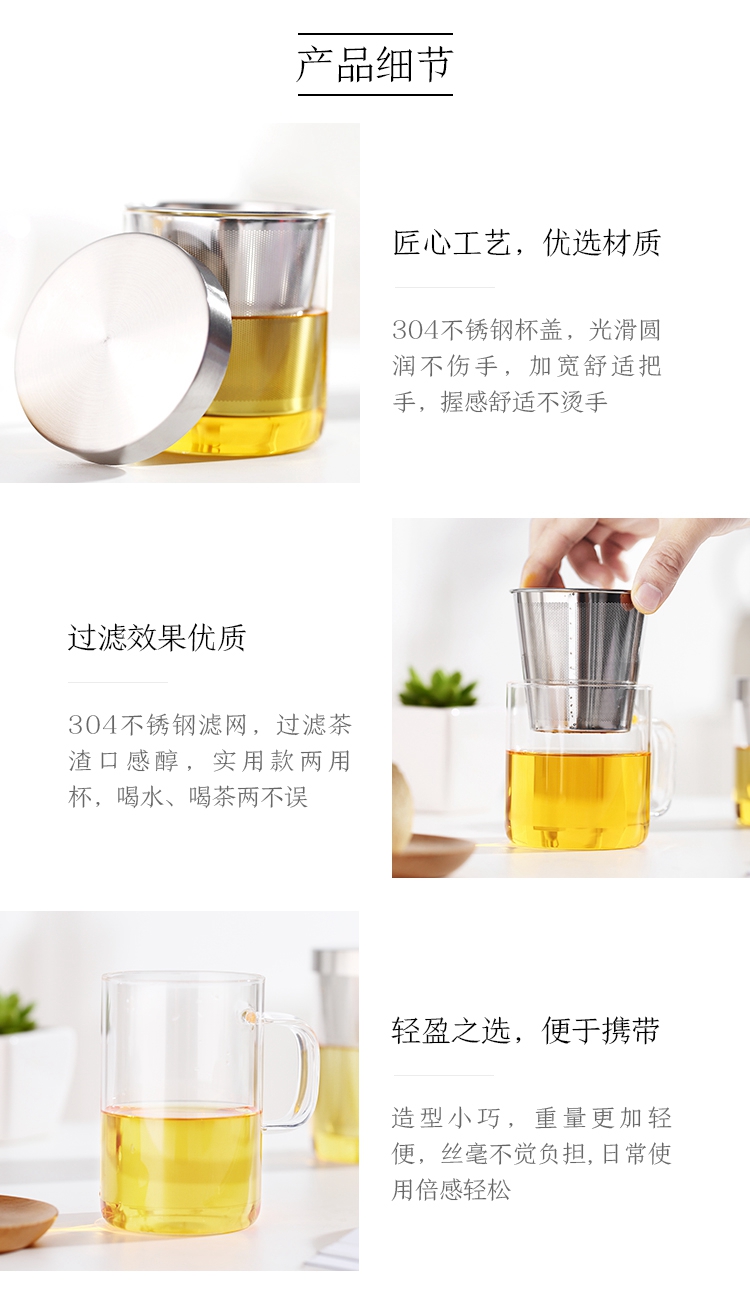 产品细节

匠心工艺，优选材质

304不锈钢杯盖，光滑圆润不伤手，加宽舒适把手，握感舒适不烫手

过滤效果优质

304不锈钢滤网，过滤茶渣口感醇，实用款两用杯，喝水、喝茶两不误

轻盈之选，便于携带

造型小巧，重量更加轻便，丝毫不觉负担，日常使用倍感轻松