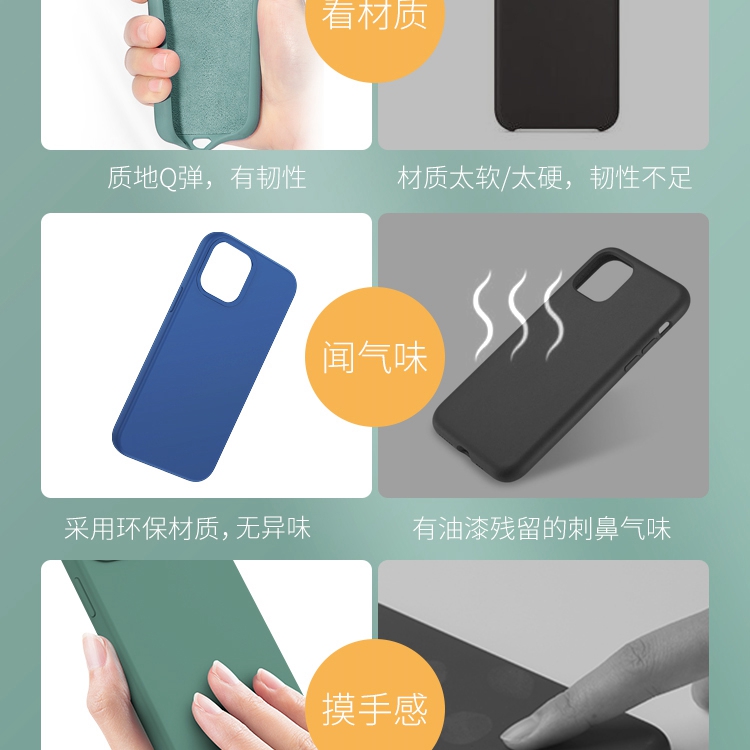 看材质

质地Q弹，有韧性

材质太软/太硬，韧性不足

闻气味

采用环保材质，无异味

有油漆残留的刺鼻气味

摸手感