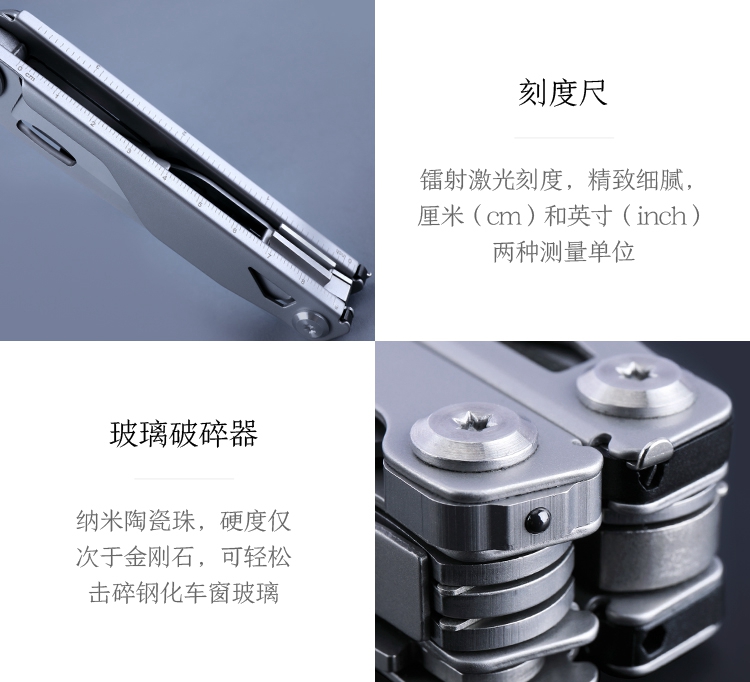 刻度尺

镭射激光刻度，精致细腻，厘米（cm）和英寸（inch）两种测量单位

玻璃破碎器

纳米陶瓷珠，硬度仅次于金刚石，可轻松击碎钢化车窗玻璃