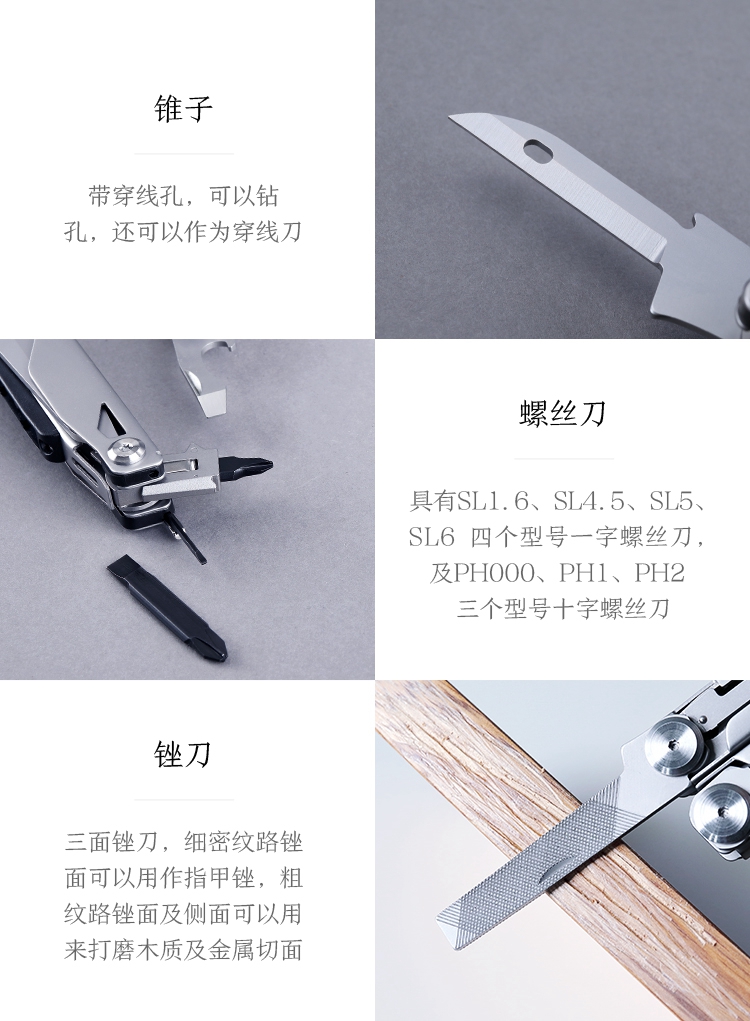 锥子

带穿线孔，可以钻孔，还可以作为穿线刀

螺丝刀

具有SL1.6、SL4.5、SL5、SL6 四个型号一字螺丝刀，及PH000、PH1、PH2 三个型号十字螺丝刀

锉刀

三面锉刀，细密纹路锉面可以用作指甲锉，粗纹路锉面及侧面可以用来打磨木质及金属切面