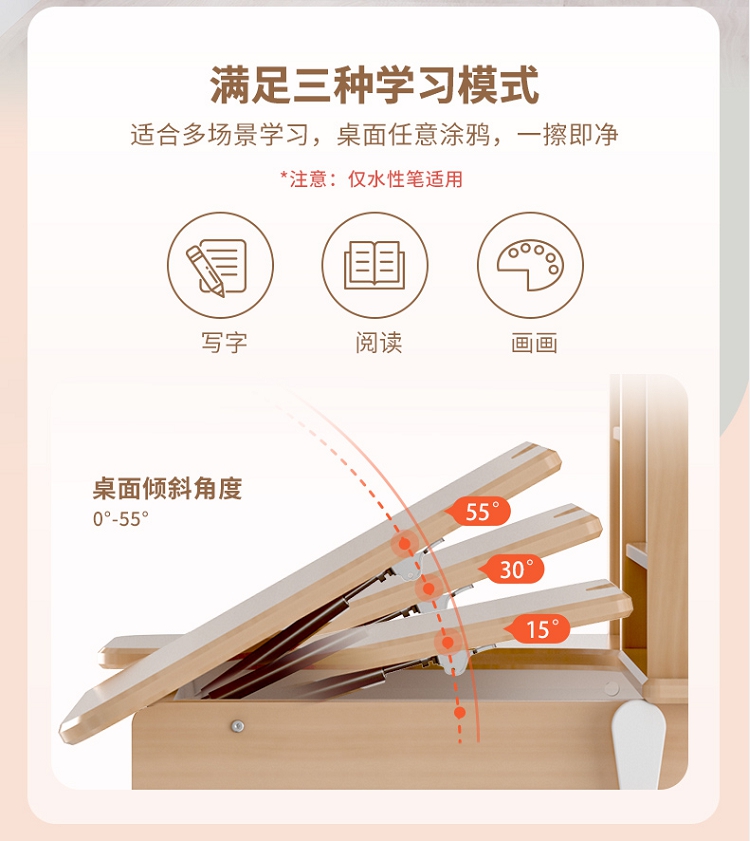 满足三种学习模式

适合多场景学习，桌面任意涂鸦，一擦即净

*注意：仅水性笔适用

写字

阅读

画画

桌面倾斜角度

0°-55°

55°

30°

15°