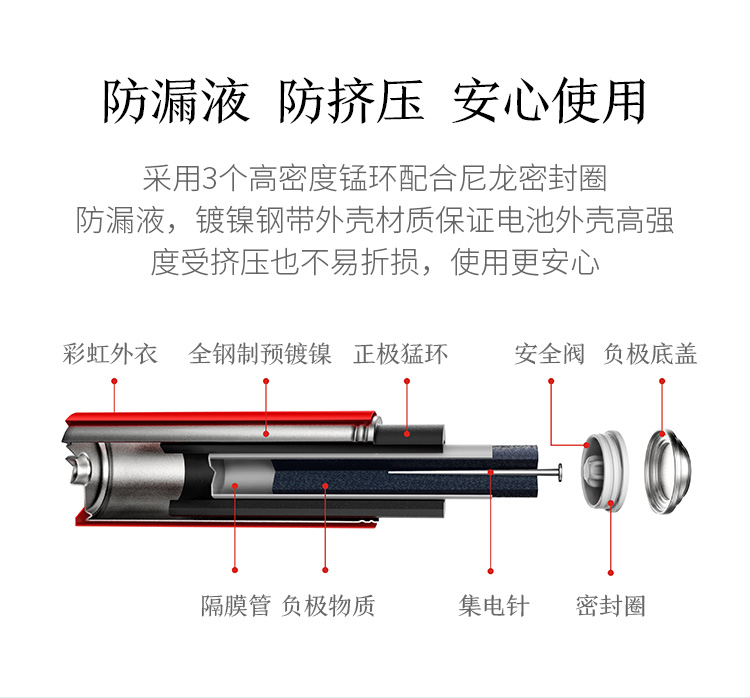 防漏液 防挤压 安心使用

采用3个高密度锰环配合尼龙密封圈
防漏液，镀镍钢带外壳材质保证电池外壳高强
度受挤压也不易折损，使用更安心

彩虹外衣 全钢制预镀镍 正极猛环 安全阀 负极底盖

隔膜管 负极物质 集电针 密封圈