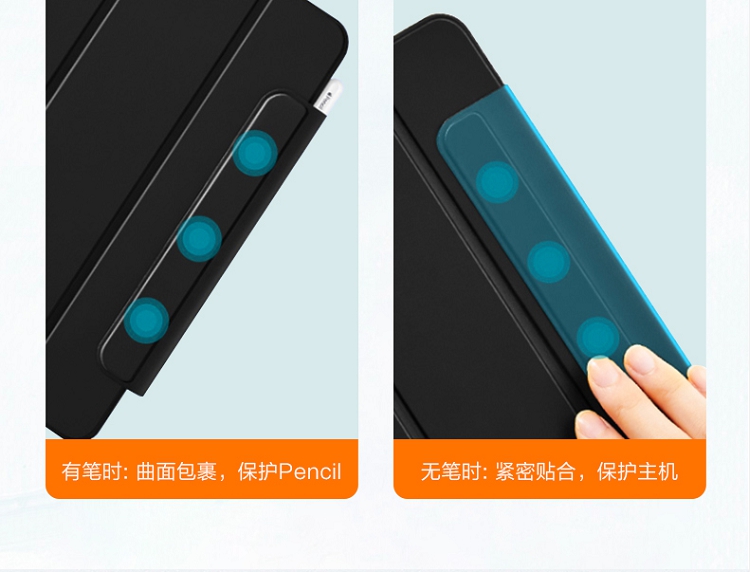 有笔时: 曲面包裹，保护Pencil

无笔时: 紧密贴合，保护主机