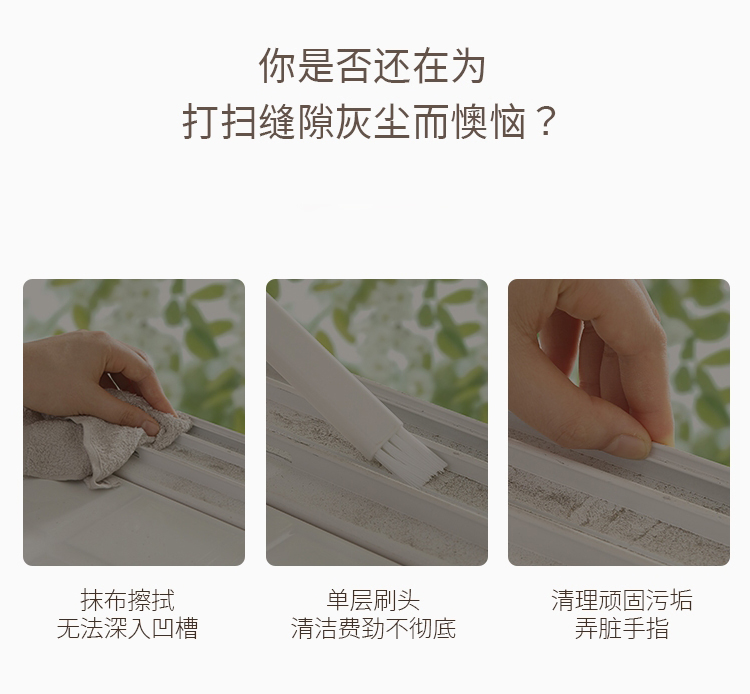 你是否还在为
打扫缝隙灰尘而懊恼？

抹布擦拭
无法深入凹槽

单层刷头
清洁费劲不彻底

清理顽固污垢
弄脏手指