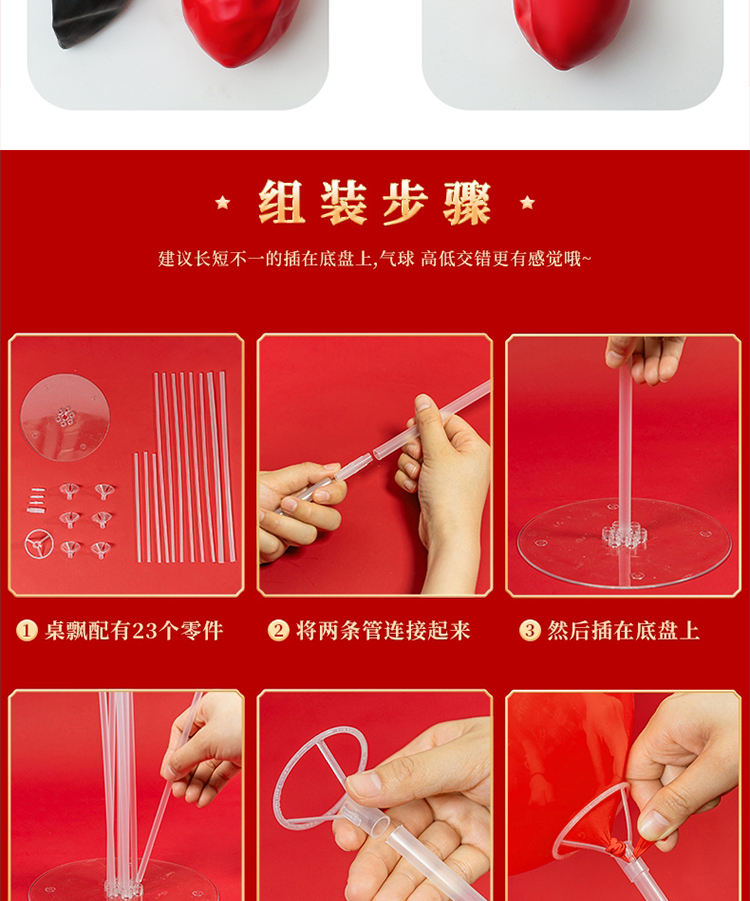 组装步骤

建议长短不一的插在底盘上,气球 高低交错更有感觉哦~

1 桌飘配有23个零件

2 将两条管连接起来

3 然后插在底盘上