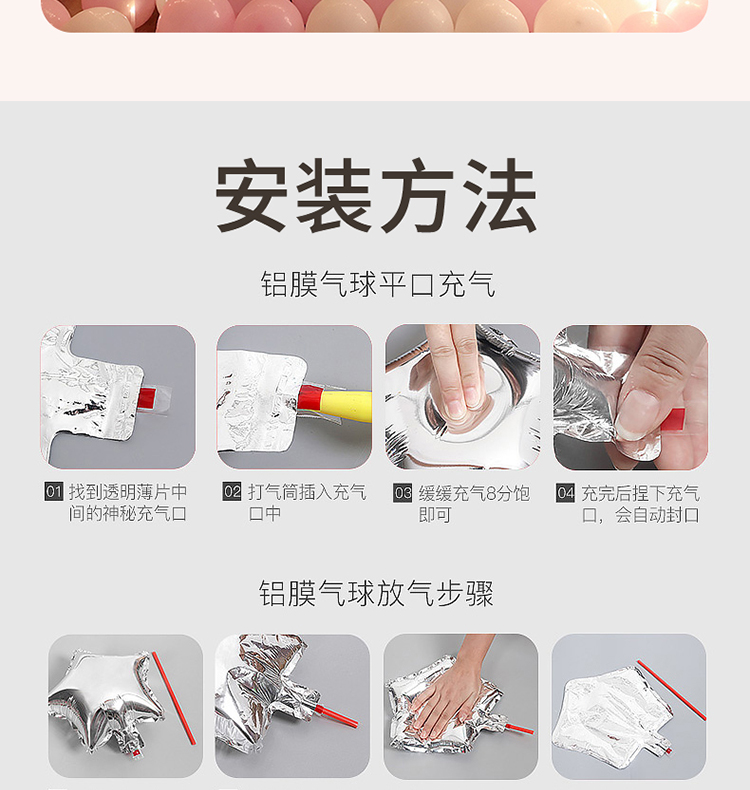 安装方法

铝膜气球平口充气

01 找到透明薄片中间的神秘充气口

02 打气筒插入充气口中

03 缓缓充气8分饱即可

04 充完后捏下充气口，会自动封口

铝膜气球放气步骤