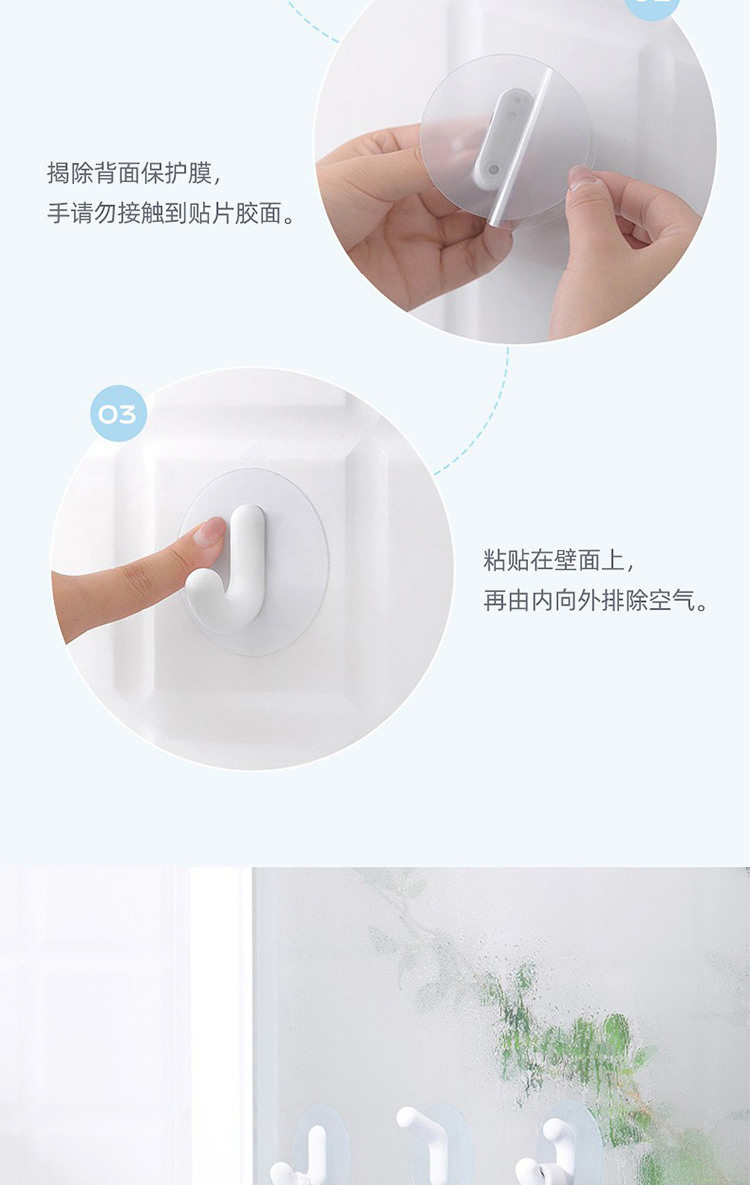 揭除背面保护膜，
手请勿接触到贴片胶面。

03

粘贴在壁面上，
再由内向外排除空气。