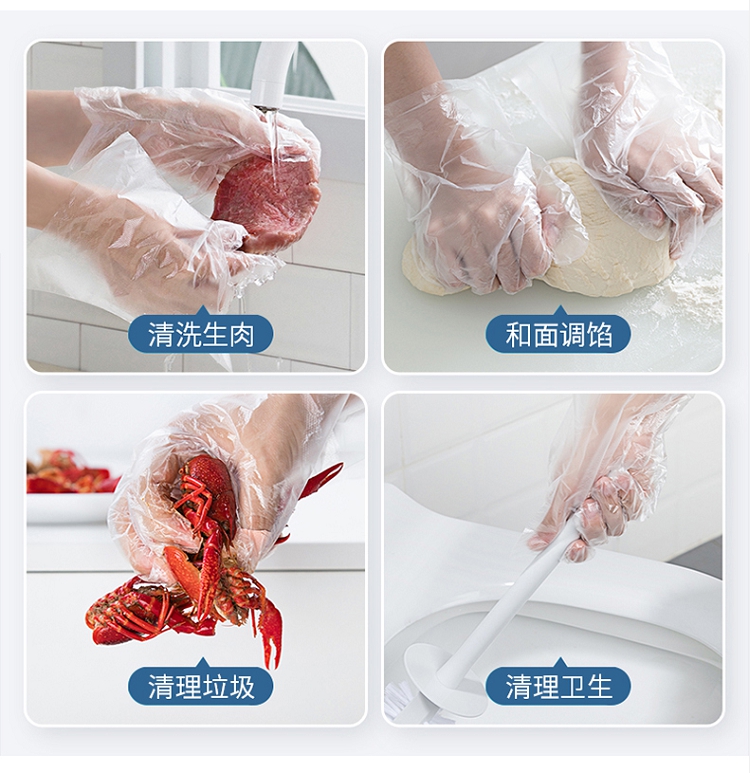 清洗生肉

和面调馅

清理垃圾

清理卫生