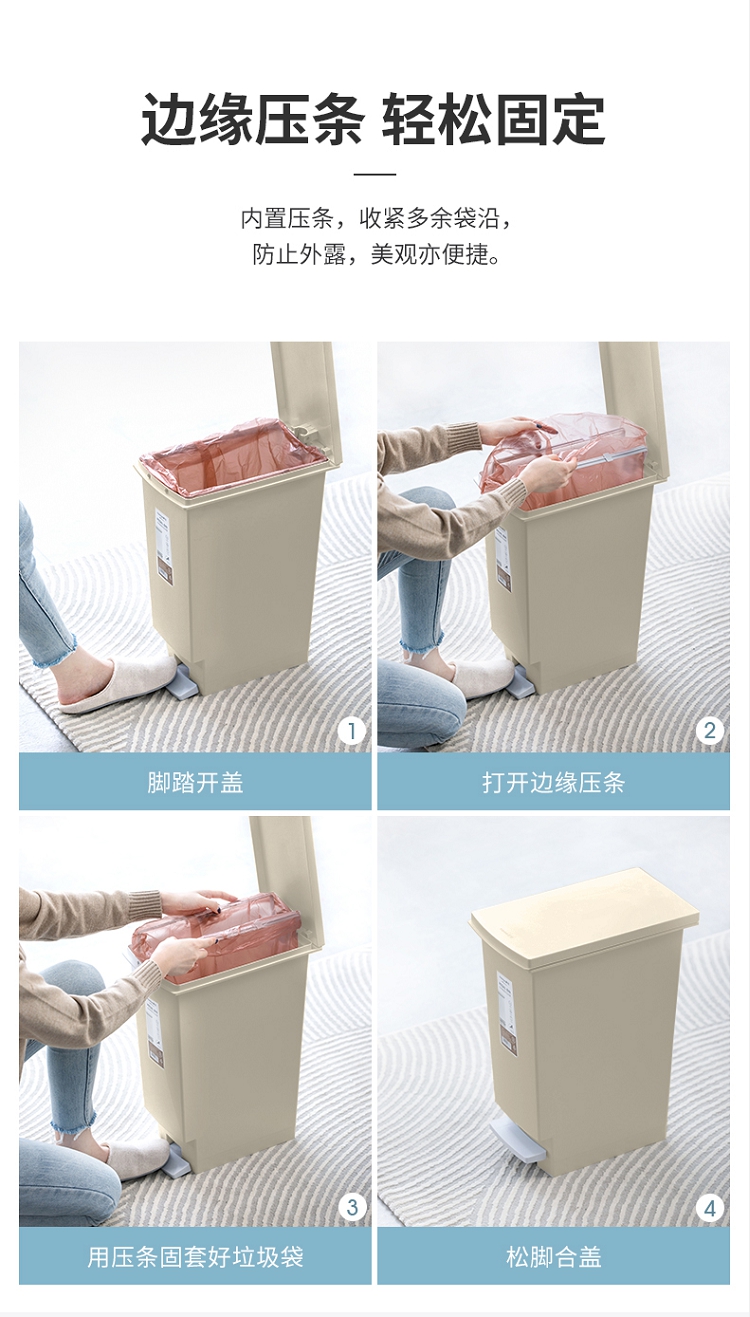 边缘压条 轻松固定

内置压条，收紧多余袋沿，
防止外露，美观亦便捷。

1
脚踏开盖

2
打开边缘压条

3
用压条固套好垃圾袋

4
松脚合盖