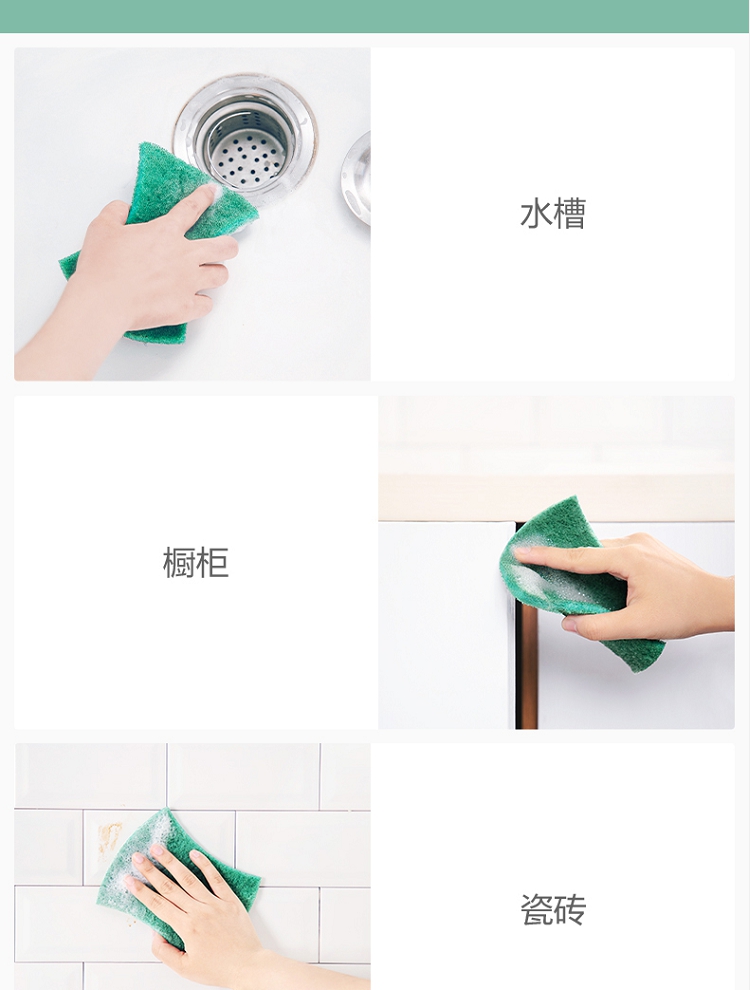 水槽

橱柜

瓷砖