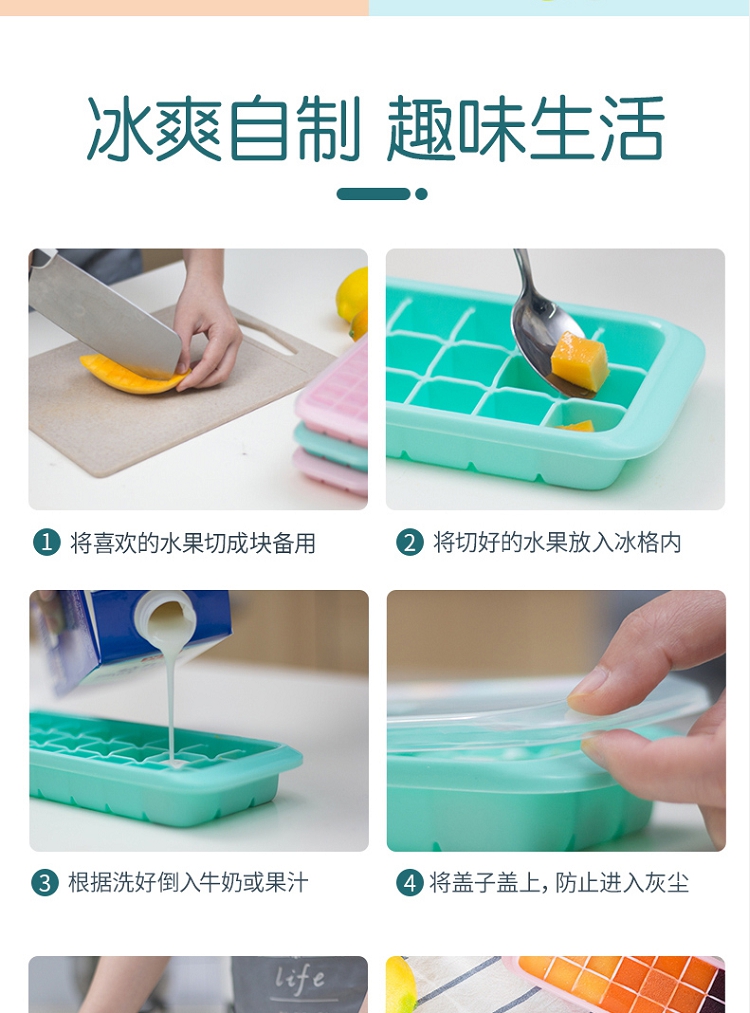 冰爽自制 趣味生活

1 将喜欢的水果切成块备用

2 将切好的水果放入冰格内

3 根据洗好倒入牛奶或果汁

4 将盖子盖上，防止进入灰尘

life