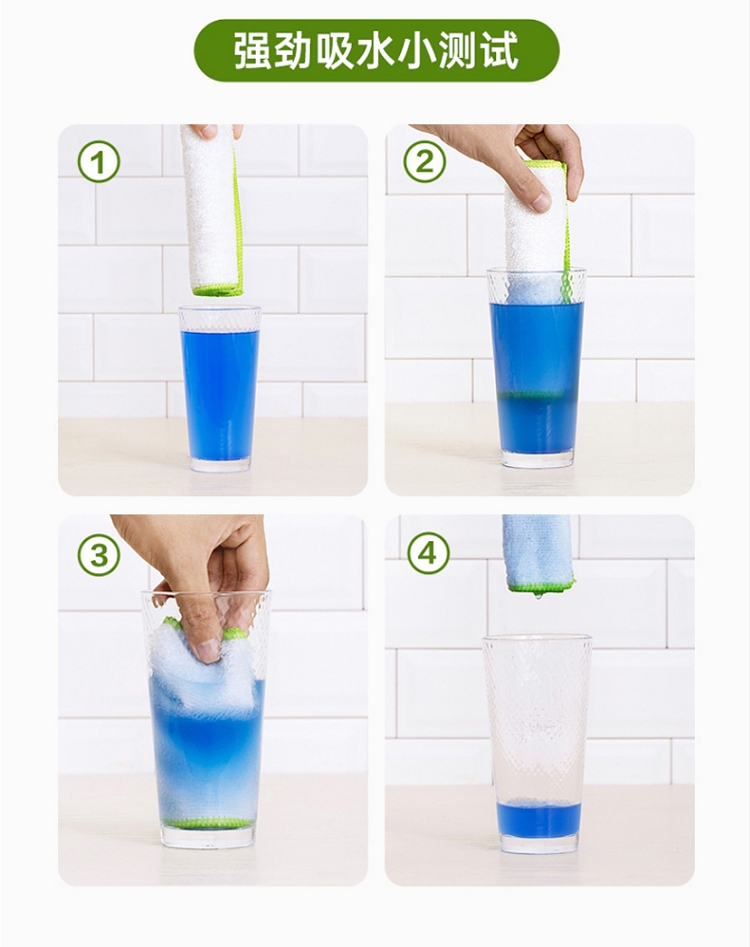 强劲吸水小测试

1

2

3

4