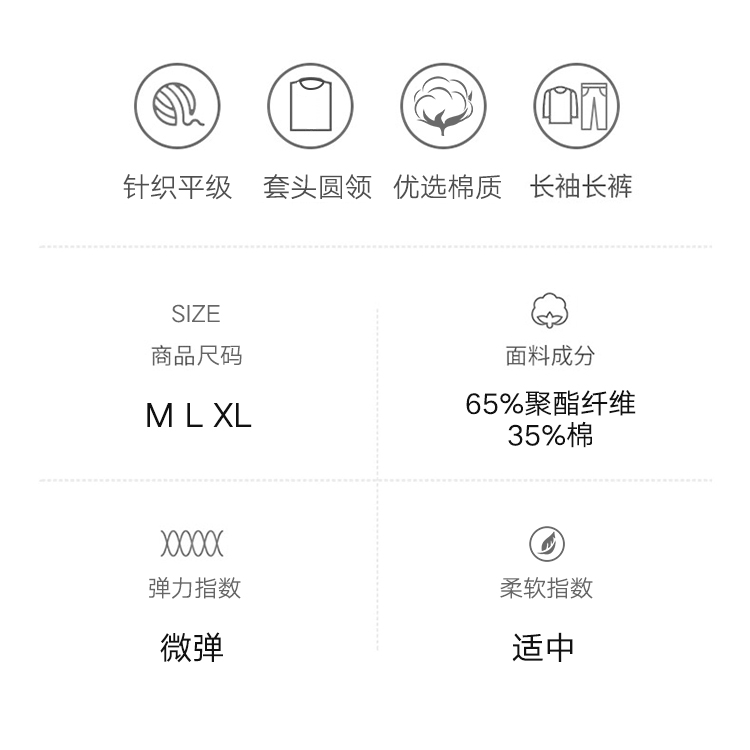 针织平级 套头圆领 优选棉质 长袖长裤

SIZE
商品尺码

M L XL

面料成分

65%聚酯纤维
35%棉

弹力指数

微弹

柔软指数

适中