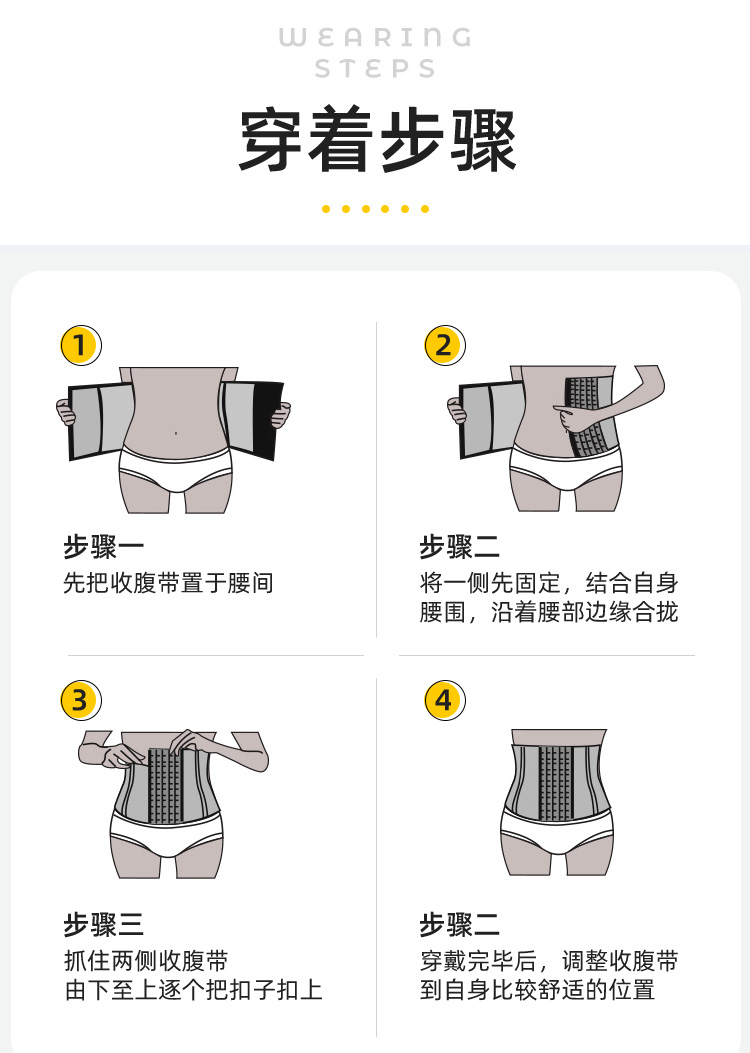 WEARING
STEPS

穿着步骤

1

步骤一
先把收腹带置于腰间

2

步骤二
将一侧先固定，结合自身腰围，沿着腰部边缘合拢

3

步骤三
抓住两侧收腹带
由下至上逐个把扣子扣上

4

步骤二
穿戴完毕后，调整收腹带到自身比较舒适的位置