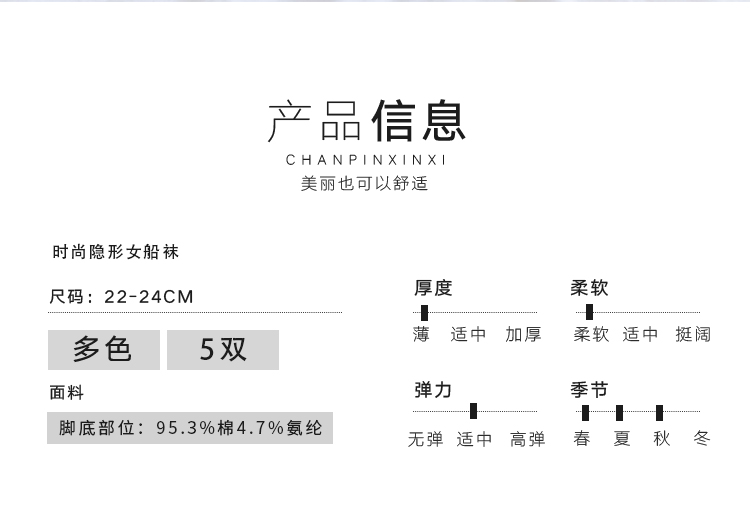 产品信息
CHANPINXINXI
美丽也可以舒适

时尚隐形女船袜

尺码：22-24CM

多色

5双

面料

脚底部位：95.3%棉4.7%氨纶

厚度

薄 适中 加厚

柔软

柔软 适中 挺阔

弹力

无弹 适中 高弹

季节

春 夏 秋 冬