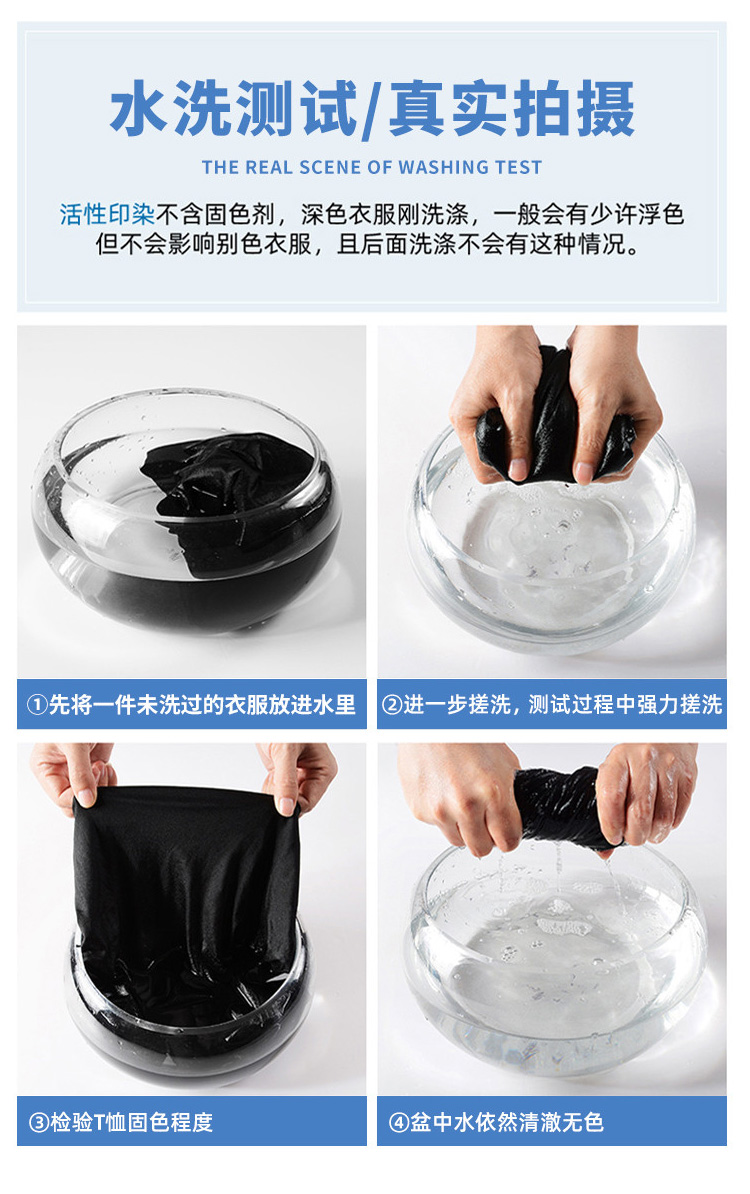 水洗测试/真实拍摄

THE REAL SCENE OF WASHING TEST

活性印染不含固色剂，深色衣服刚洗涤，一般会有少许浮色但不会影响别色衣服，且后面洗涤不会有这种情况。

①先将一件未洗过的衣服放进水里

②进一步搓洗，测试过程中强力搓洗

③检验T恤固色程度

④盆中水依然清澈无色