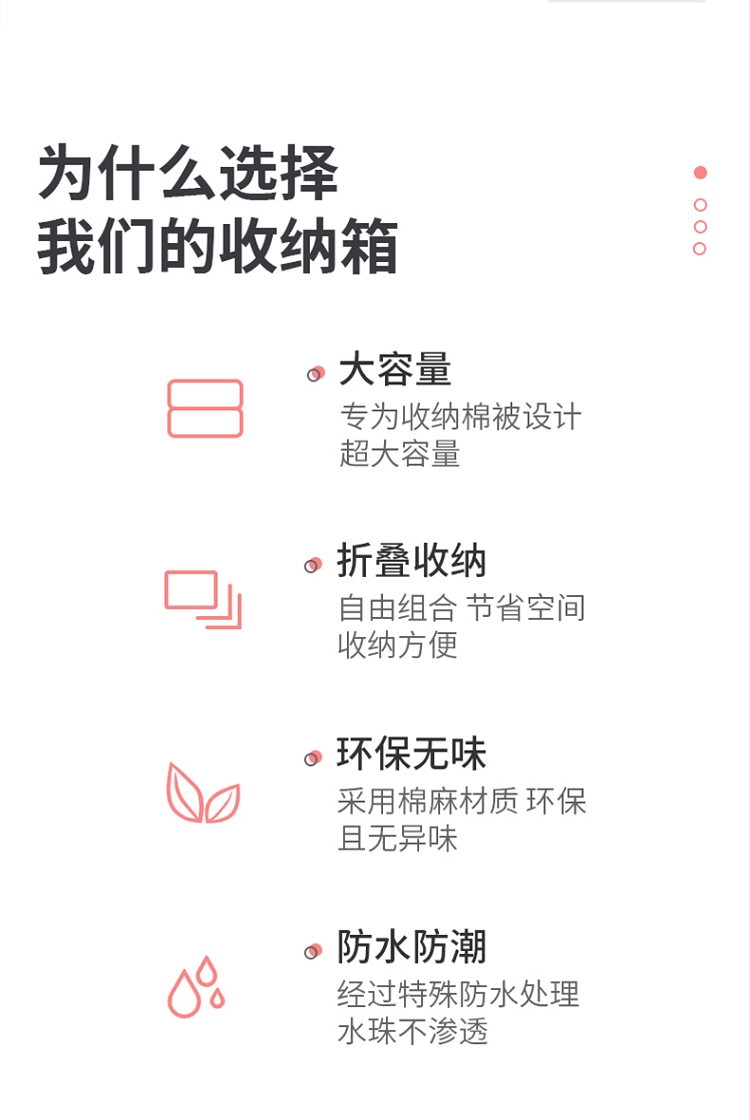 为什么选择
我们的收纳箱

大容量
专为收纳棉被设计
超大容量

折叠收纳
自由组合 节省空间
收纳方便

环保无味
采用棉麻材质 环保
且无异味

防水防潮
经过特殊防水处理
水珠不渗透