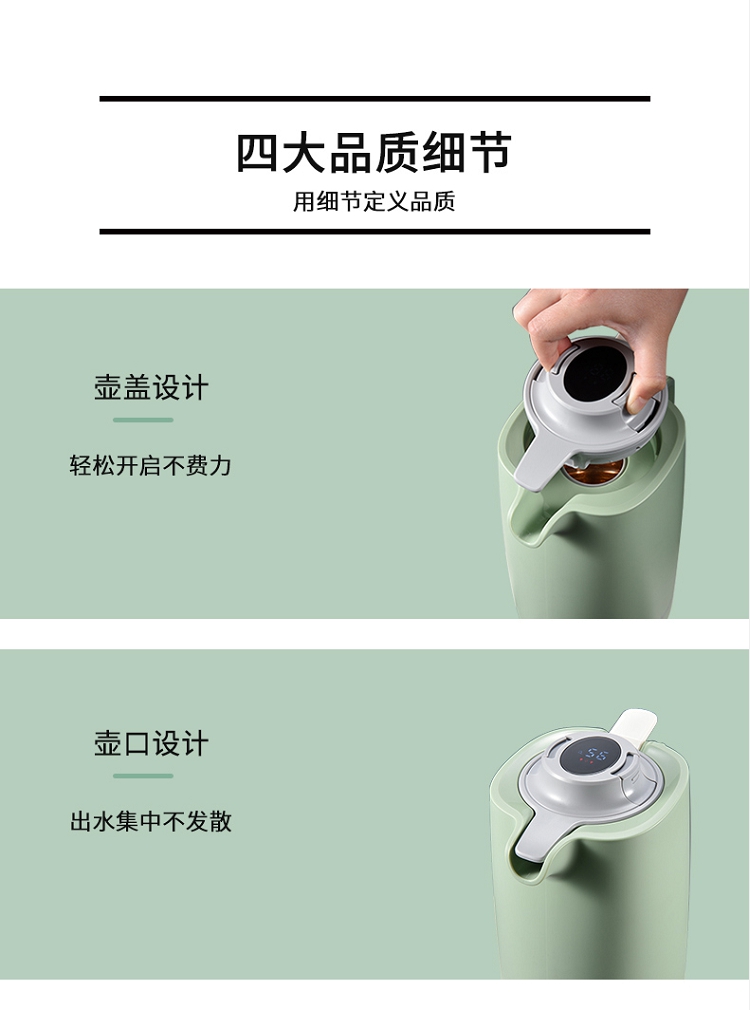 四大品质细节

用细节定义品质

壶盖设计

轻松开启不费力

壶口设计

出水集中不发散

56