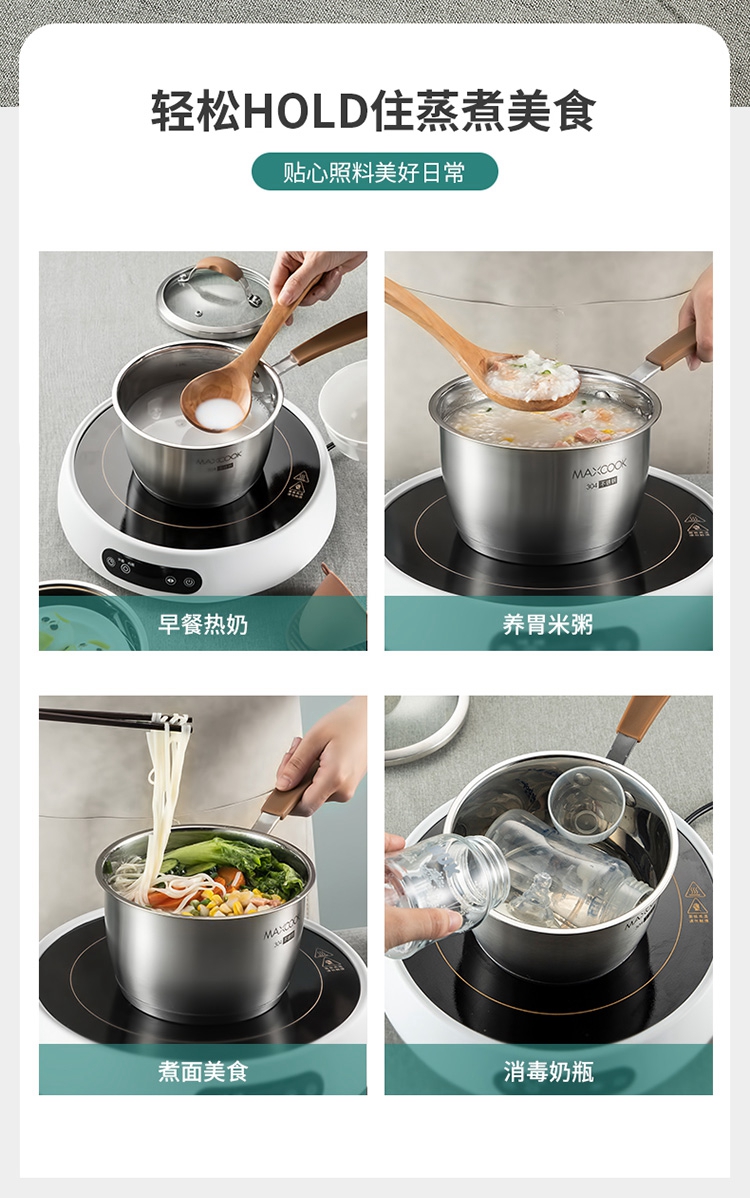 轻松HOLD住蒸煮美食

贴心照料美好日常

MAXCOOK
304

早餐热奶

MAXCOOK
304 不锈钢

养胃米粥

MAXCOOK
304

煮面美食

消毒奶瓶