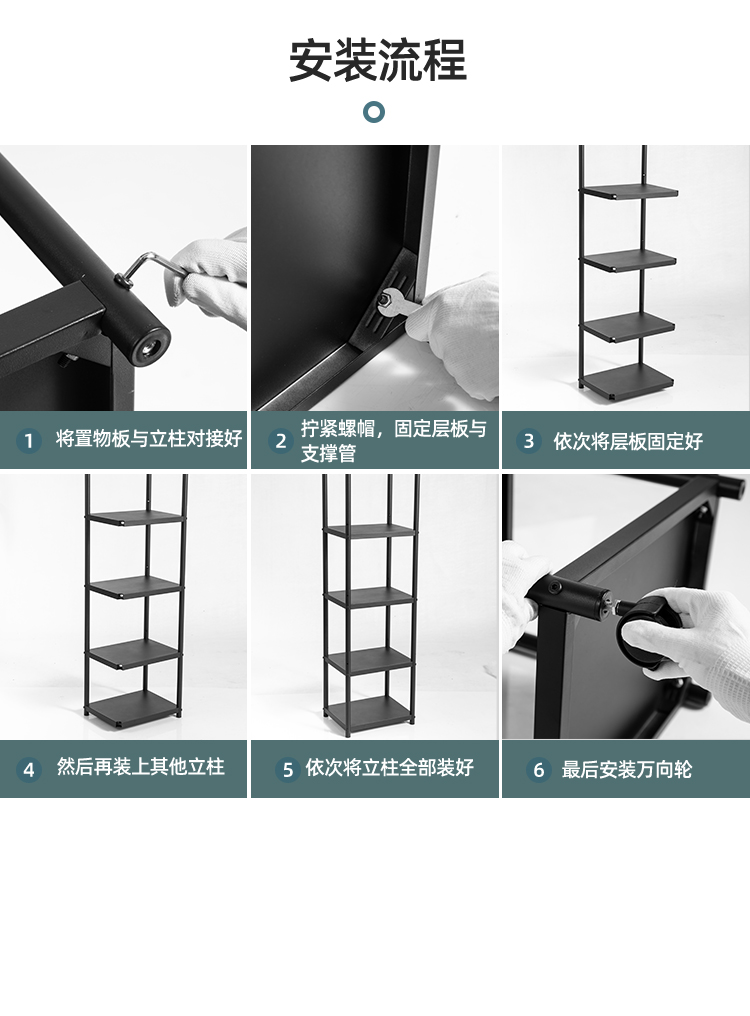 安装流程

1 将置物板与立柱对接好

2 拧紧螺帽，固定层板与支撑管

3 依次将层板固定好

4 然后再装上其他立柱

5 依次将立柱全部装好

6 最后安装万向轮