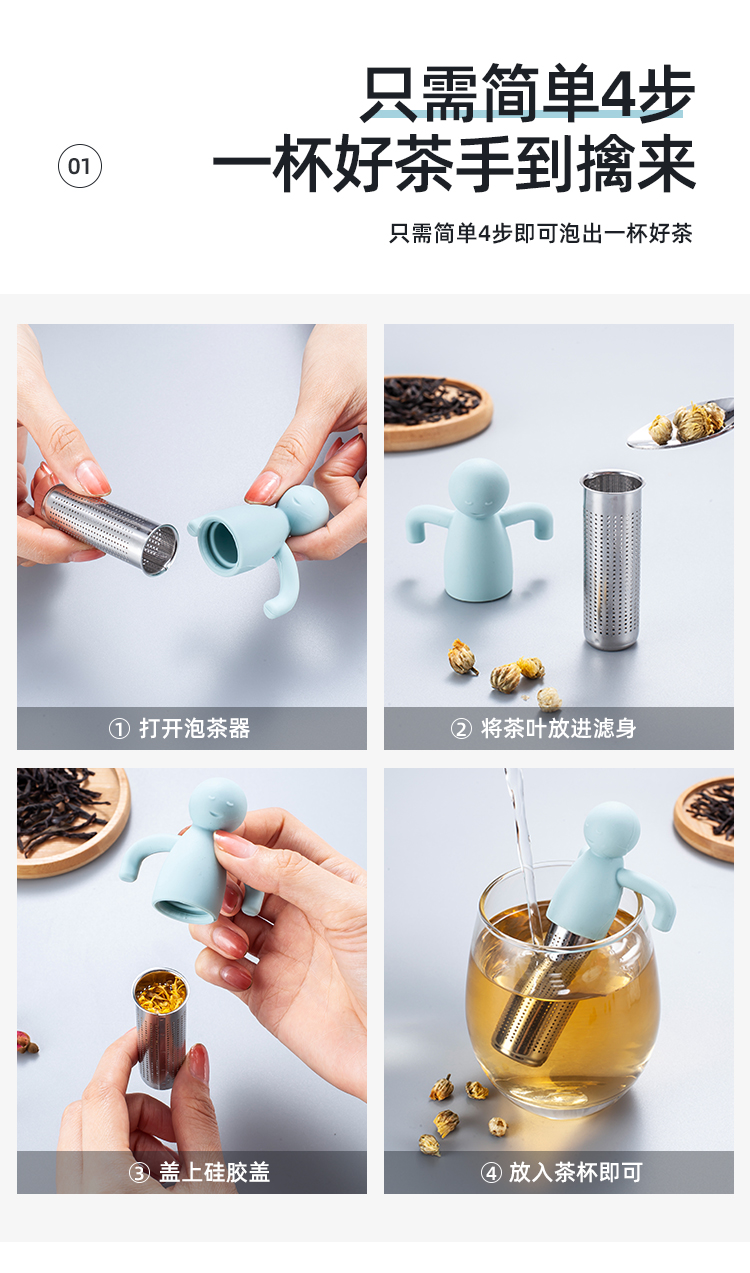 01

只需简单4步
一杯好茶手到擒来

只需简单4步即可泡出一杯好茶

① 打开泡茶器

② 将茶叶放进滤身

③ 盖上硅胶盖

④ 放入茶杯即可